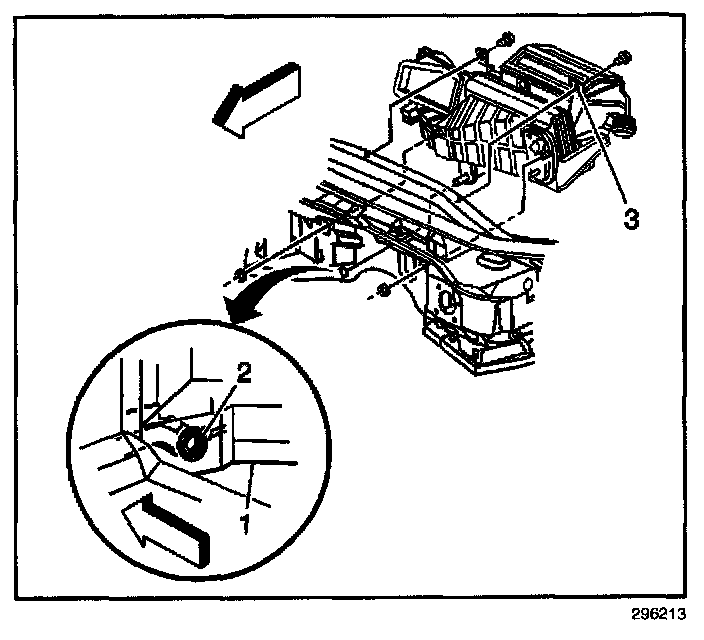 3

2

1

296213