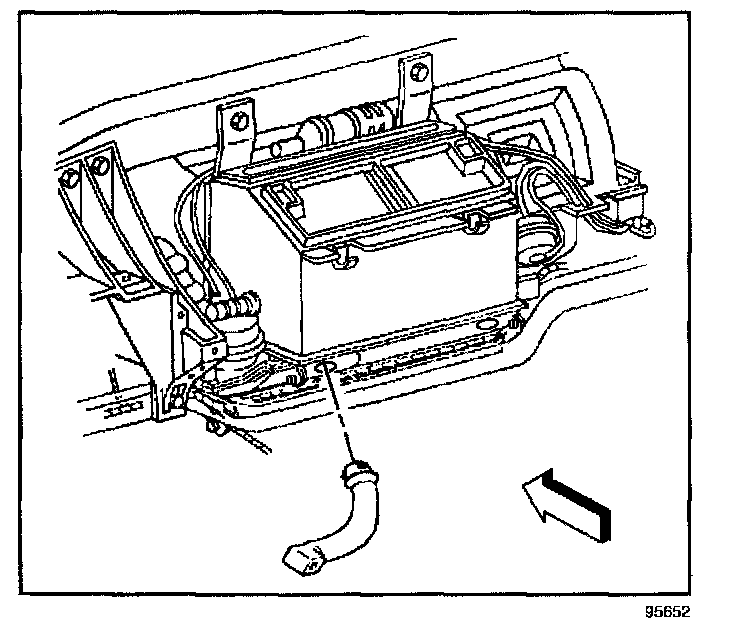 95652