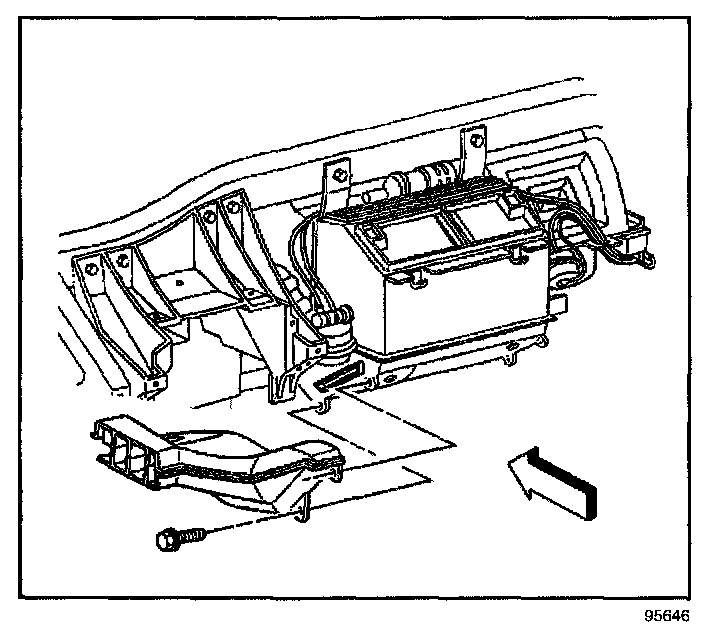 95646