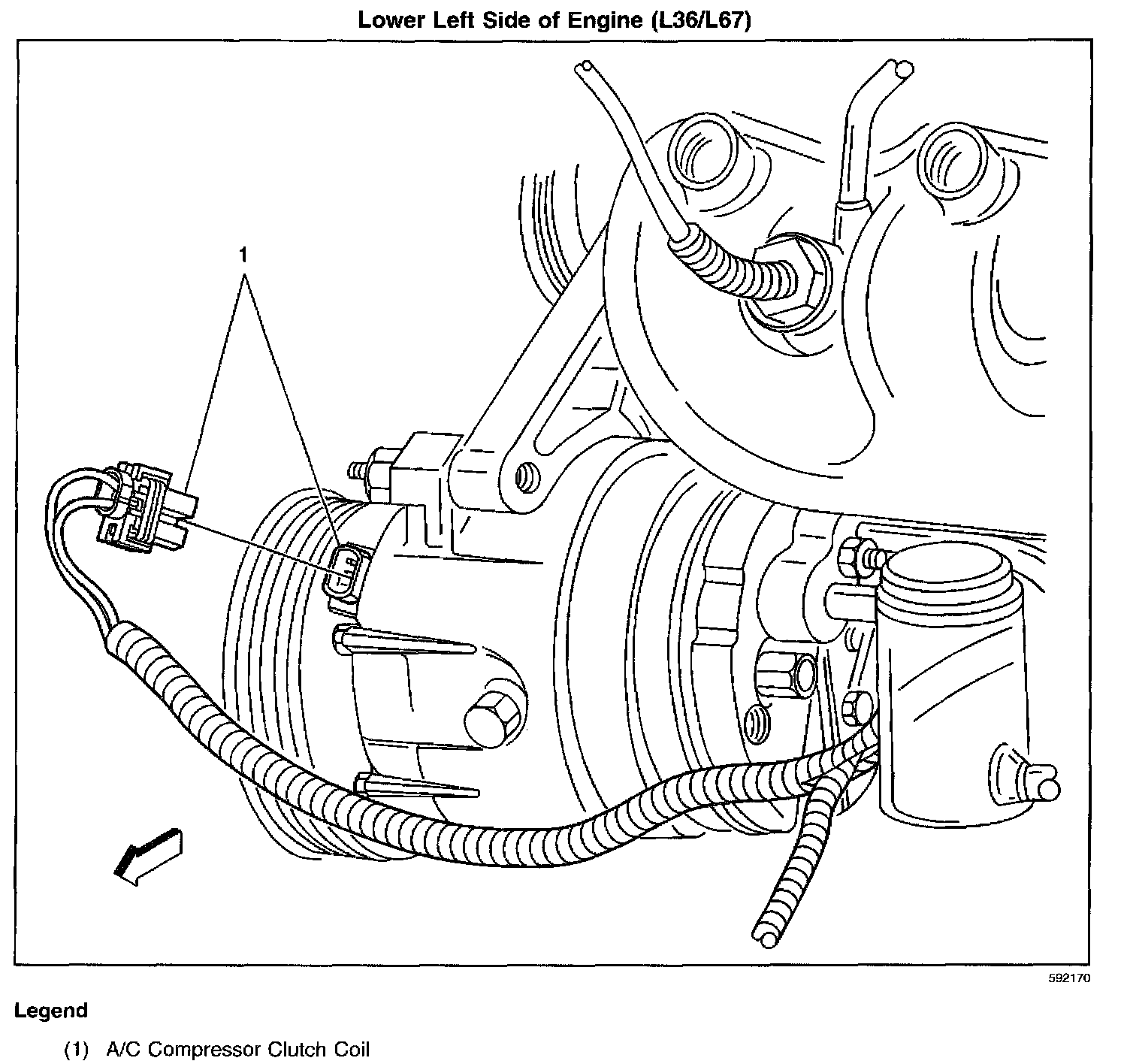 Lower Left Side of Engine (L36/L67)

1

592170

Legend

(1) A/C Compressor Clutch Coil