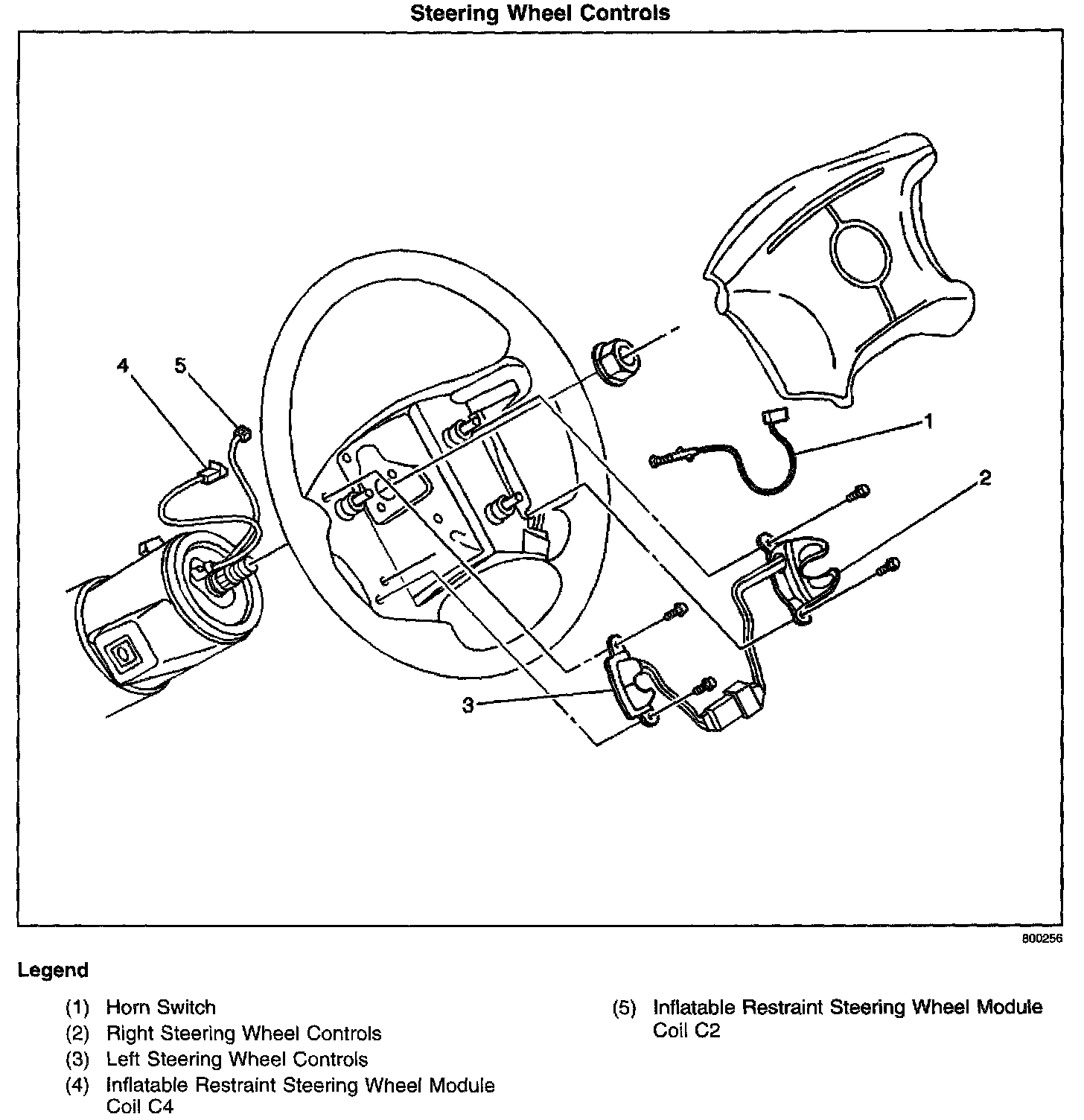 Steering Wheel Controls

4
5
1
2
3

800256

Legend

(1) Horn Switch
(2) Right Steering Wheel Controls
(3) Left Steering Wheel Controls
(4) Inflatable Restraint Steering Wheel Module Coil C4

(5) Inflatable Restraint Steering Wheel Module Coil C2