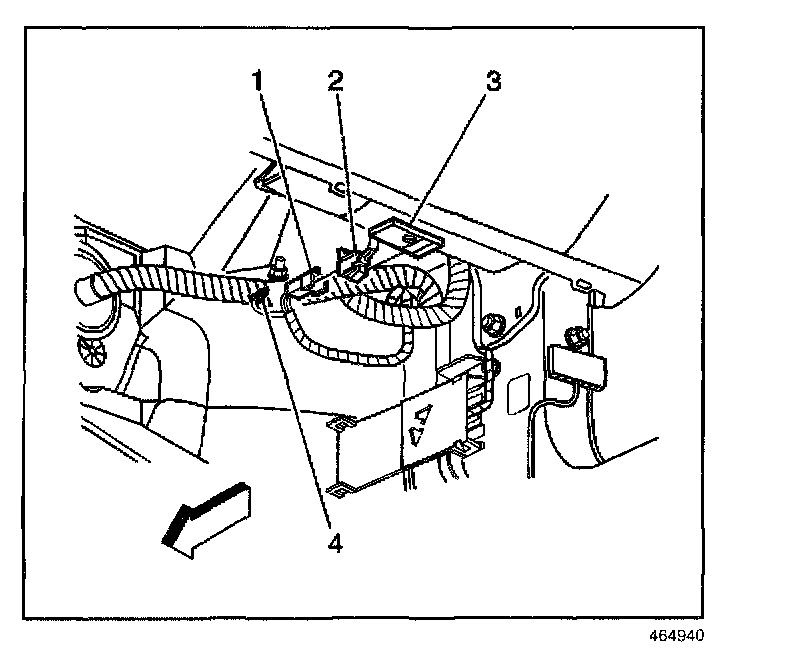 1
2
3
4
464940