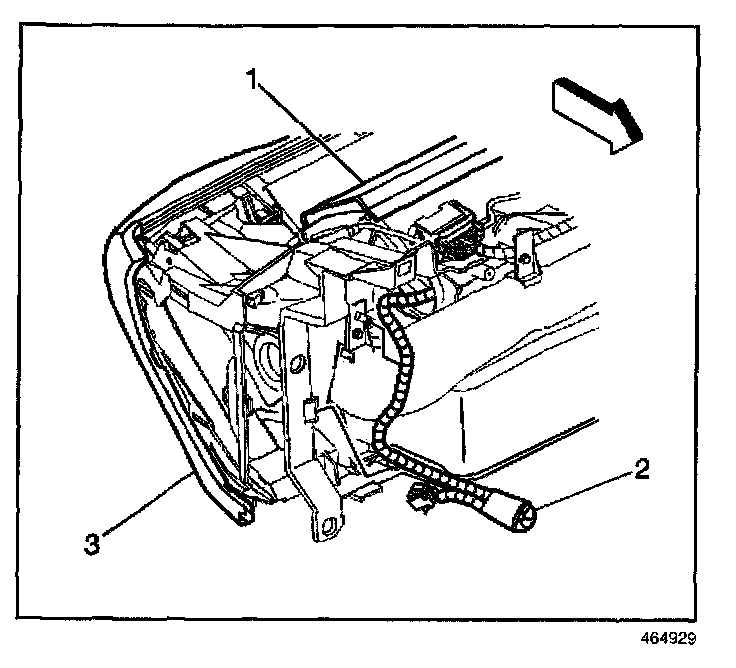 1
2
3
464929