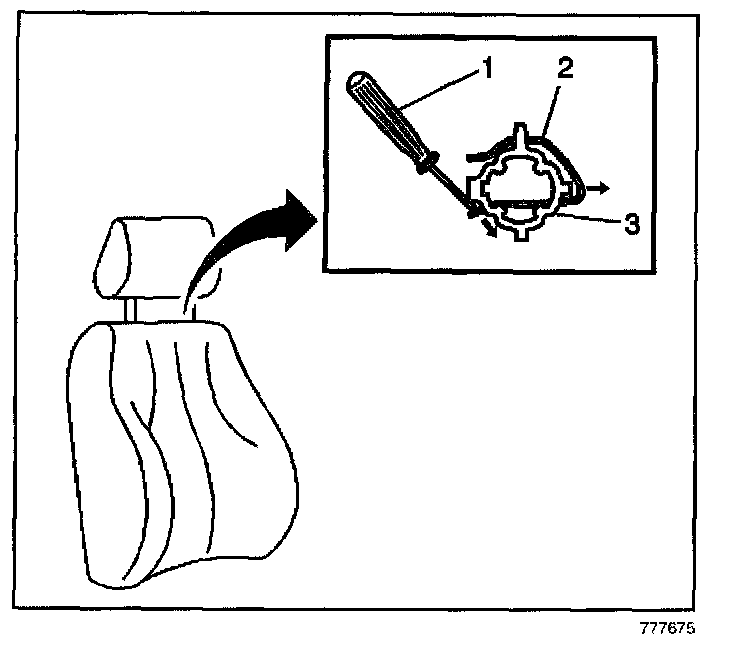 1
2
3
777675