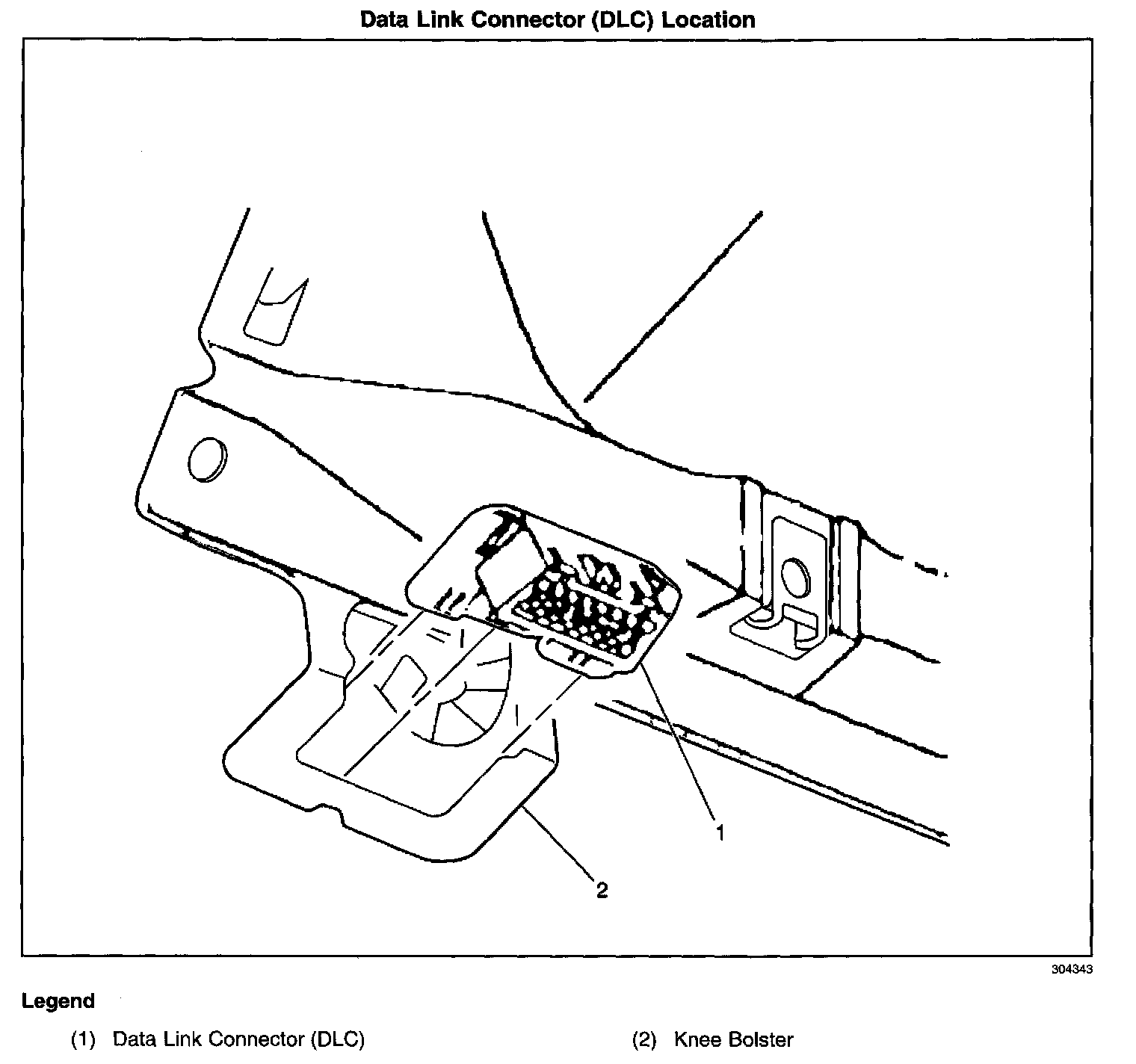 Data Link Connector (DLC) Location

1

2

304343

Legend

(1) Data Link Connector (DLC)

(2) Knee Bolster