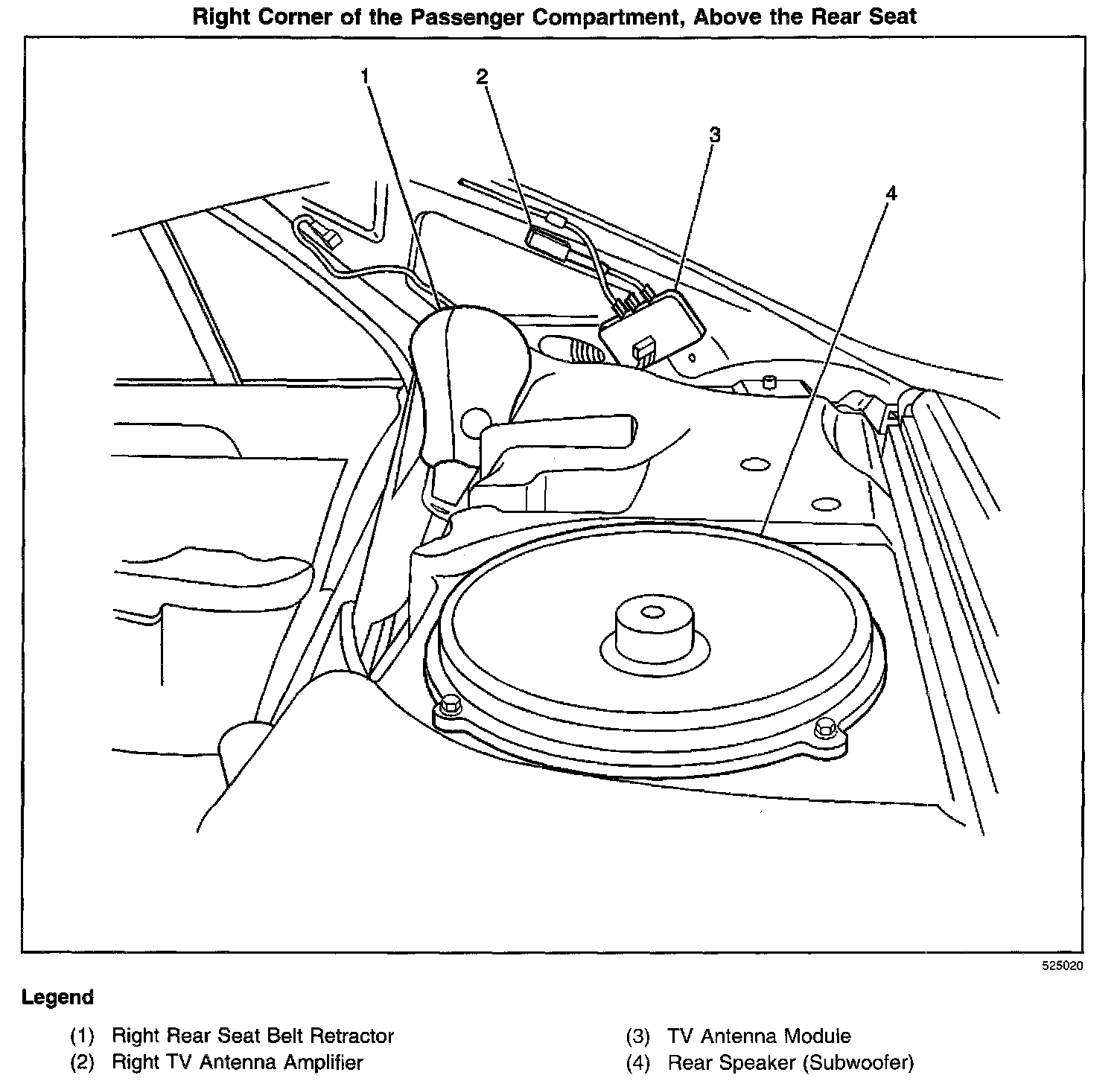 Right Corner of the Passenger Compartment, Above the Rear Seat

1
2
3
4

525020

Legend

(1) Right Rear Seat Belt Retractor
(2) Right TV Antenna Amplifier

(3) TV Antenna Module
(4) Rear Speaker (Subwoofer)