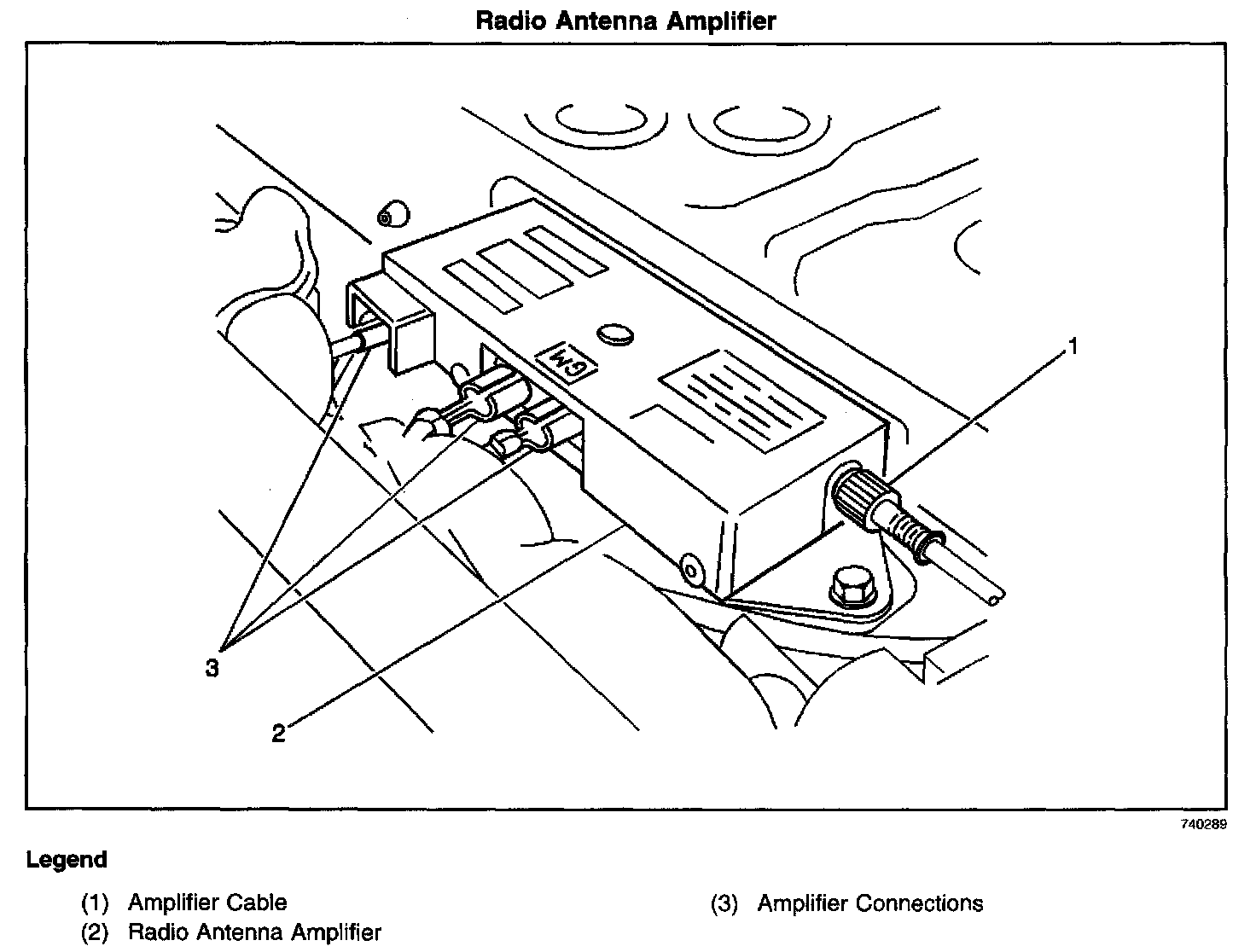 Radio Antenna Amplifier

GM

1

3

2

740289

Legend

(1) Amplifier Cable
(2) Radio Antenna Amplifier

(3) Amplifier Connections