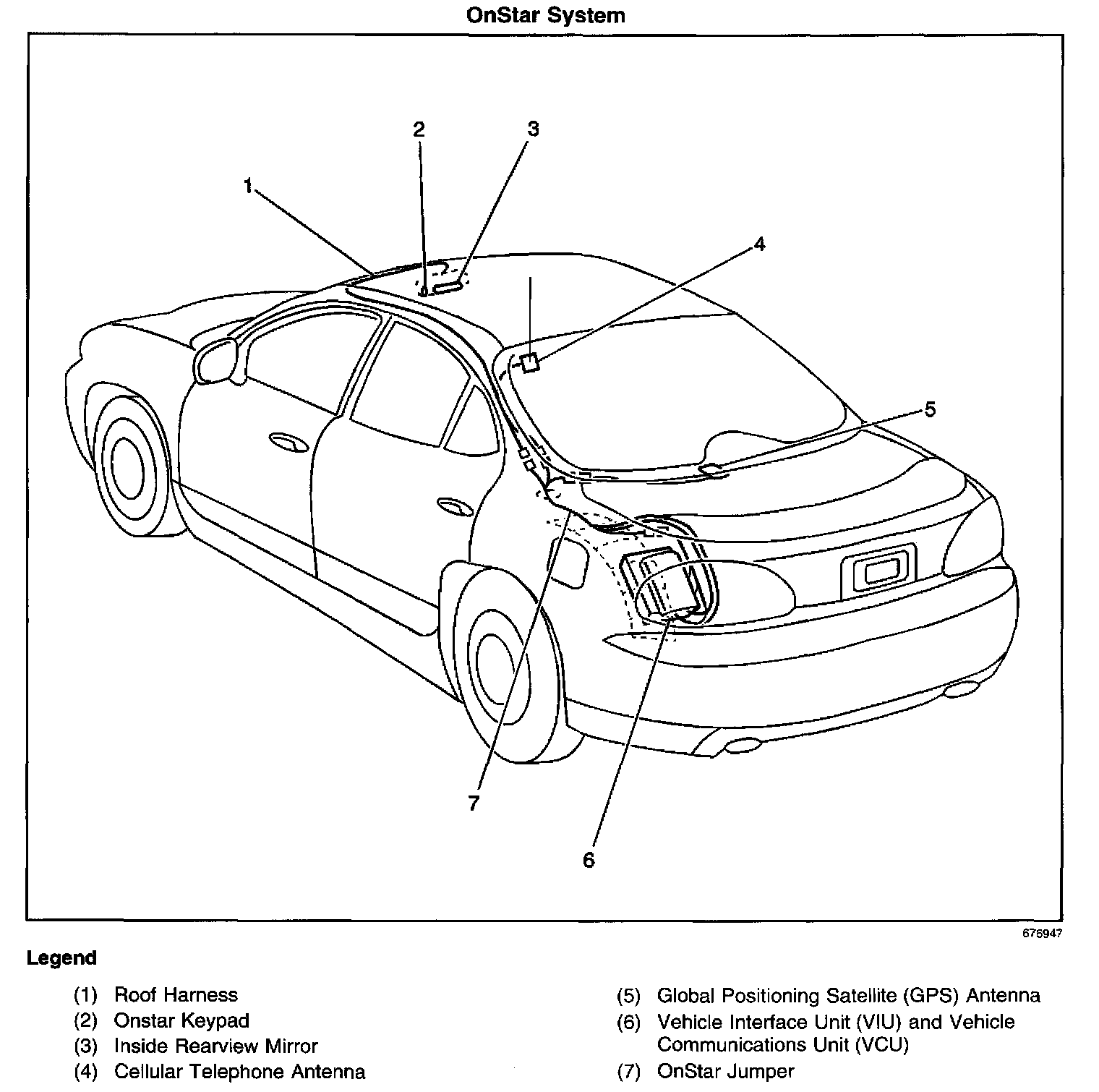 OnStar System

2
3
1
4
5
7
6

676947

Legend

(1) Roof Harness
(2) Onstar Keypad
(3) Inside Rearview Mirror
(4) Cellular Telephone Antenna

(5) Global Positioning Satellite (GPS) Antenna
(6) Vehicle Interface Unit (VIU) and Vehicle Communications Unit (VCU)
(7) OnStar Jumper