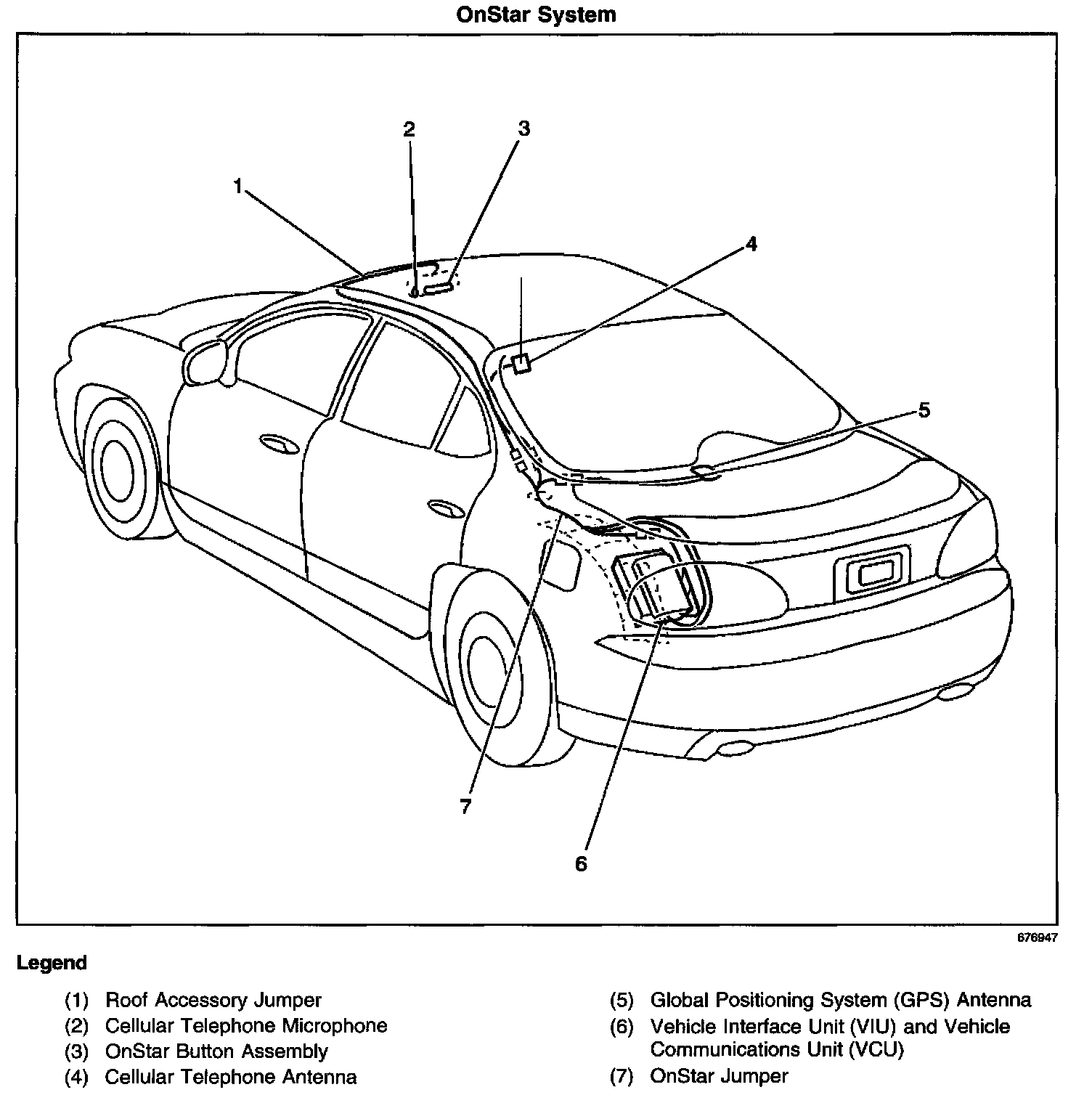 OnStar System

2

3

1

4

5

7

6

676947

Legend

(1) Roof Accessory Jumper
(2) Cellular Telephone Microphone
(3) OnStar Button Assembly
(4) Cellular Telephone Antenna

(5) Global Positioning System (GPS) Antenna
(6) Vehicle Interface Unit (VIU) and Vehicle Communications Unit (VCU)
(7) OnStar Jumper