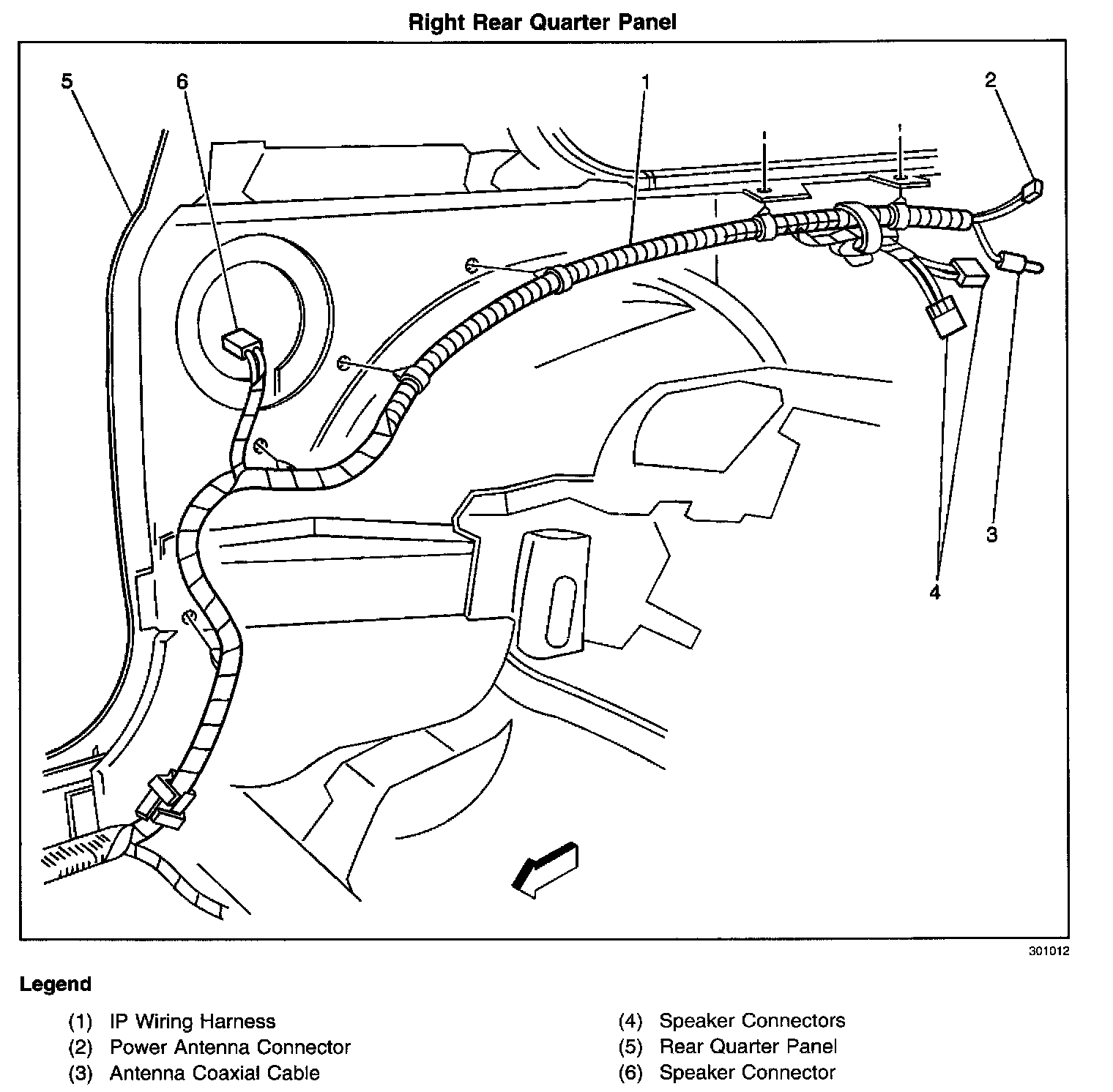 Right Rear Quarter Panel

5
6
1
2
3
4

301012

Legend

(1) IP Wiring Harness
(2) Power Antenna Connector
(3) Antenna Coaxial Cable

(4) Speaker Connectors
(5) Rear Quarter Panel
(6) Speaker Connector