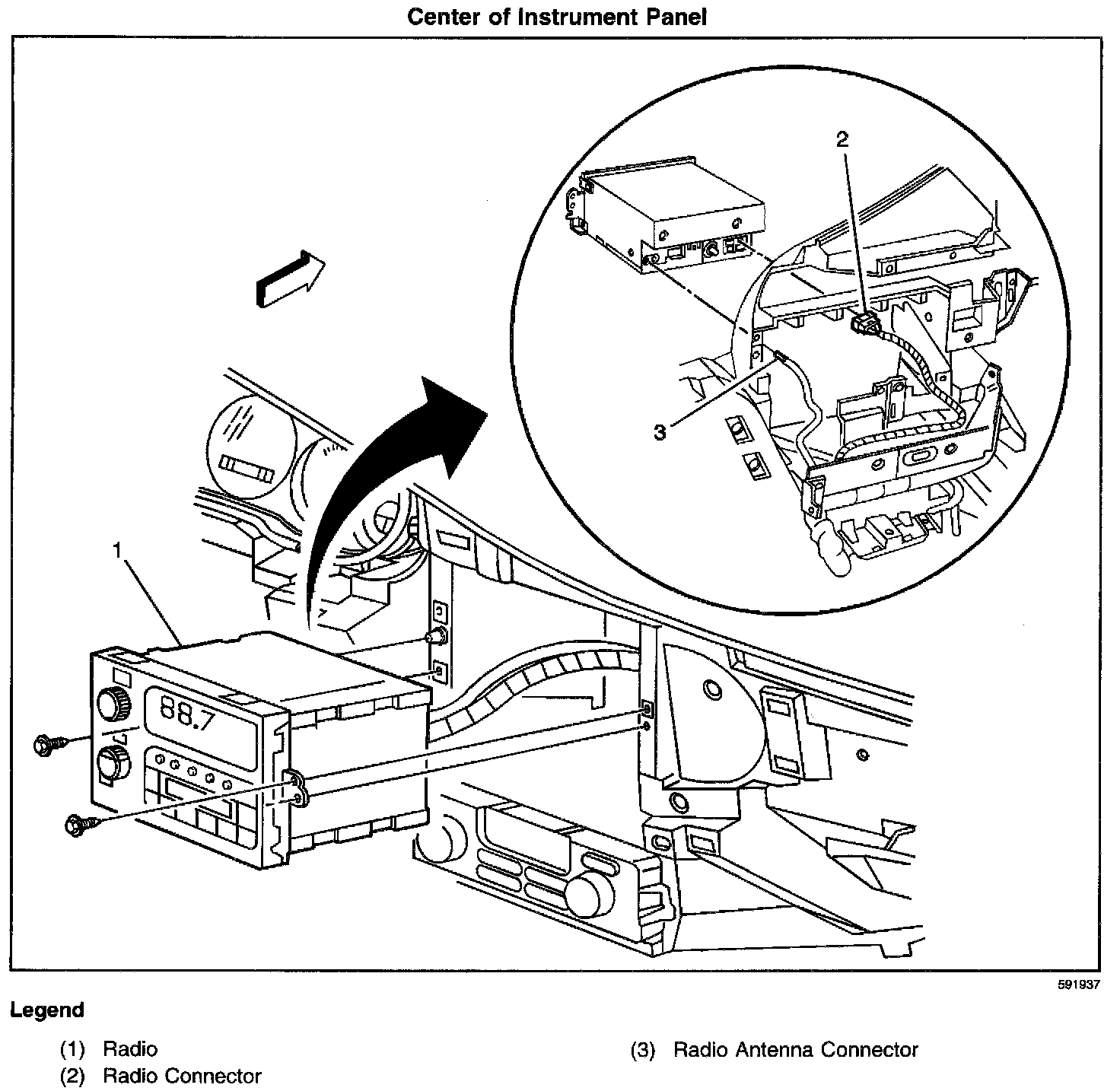 Center of Instrument Panel

2

3

1

88.7

591937

Legend

(1) Radio

(2) Radio Connector

(3) Radio Antenna Connector