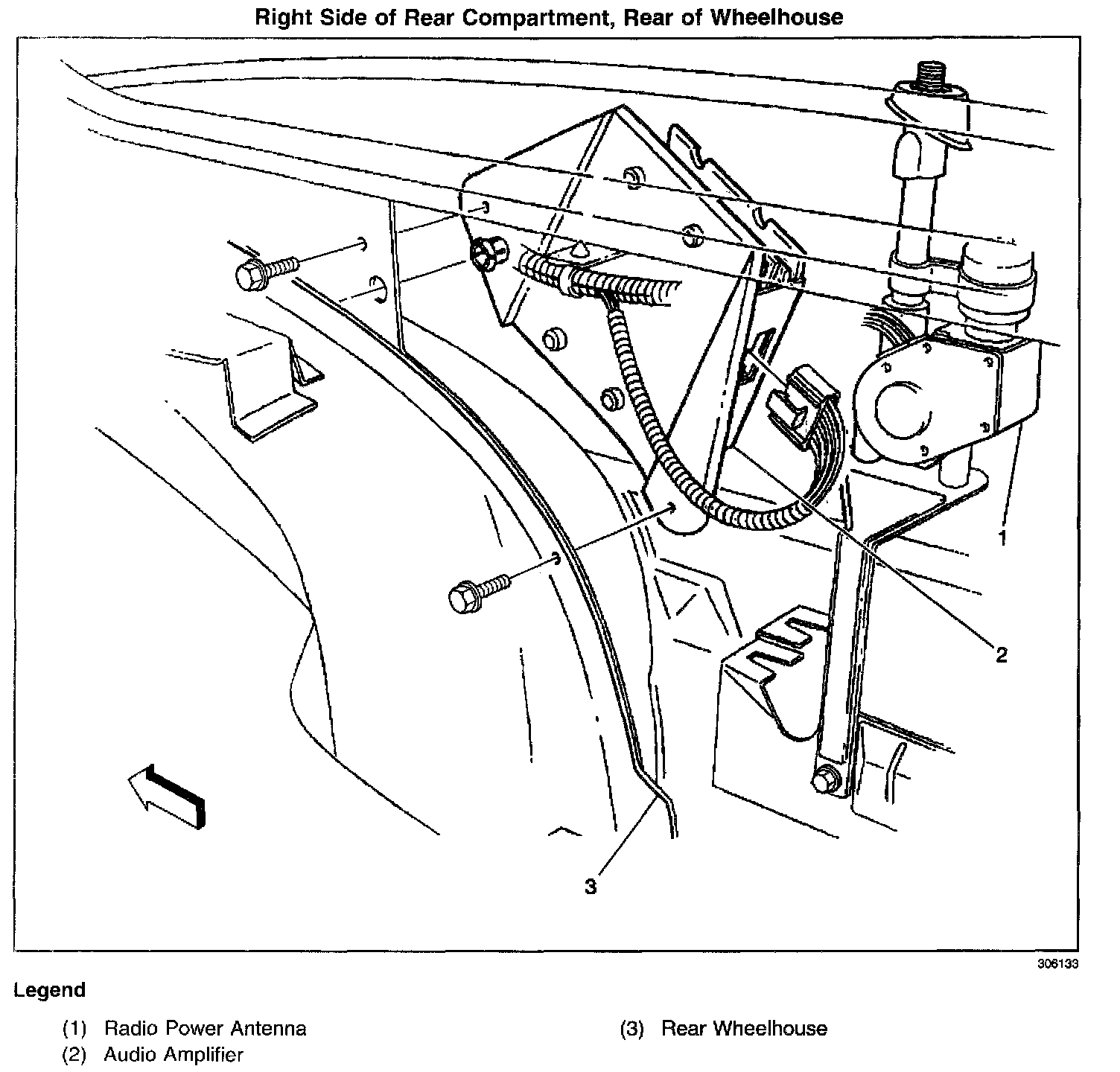 Right Side of Rear Compartment, Rear of Wheelhouse

1

2

3

306133

Legend

(1) Radio Power Antenna

(2) Audio Amplifier

(3) Rear Wheelhouse