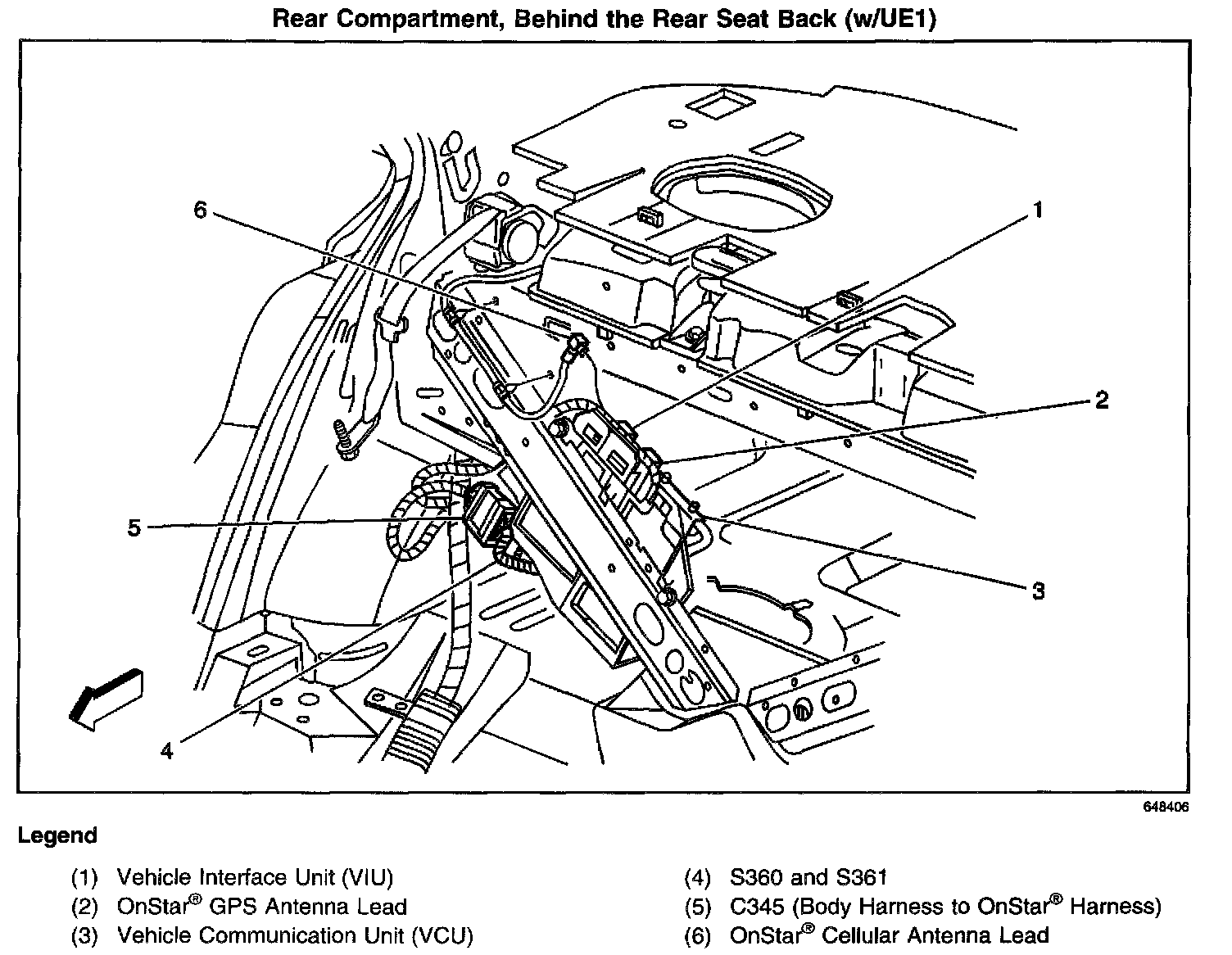 Rear Compartment, Behind the Rear Seat Back (w/UE1)

6

1

2

5

3

4

648406

Legend

(1) Vehicle Interface Unit (VIU)
(2) OnStar® GPS Antenna Lead
(3) Vehicle Communication Unit (VCU)

(4) S360 and S361
(5) C345 (Body Harness to OnStar® Harness)
(6) OnStar® Cellular Antenna Lead