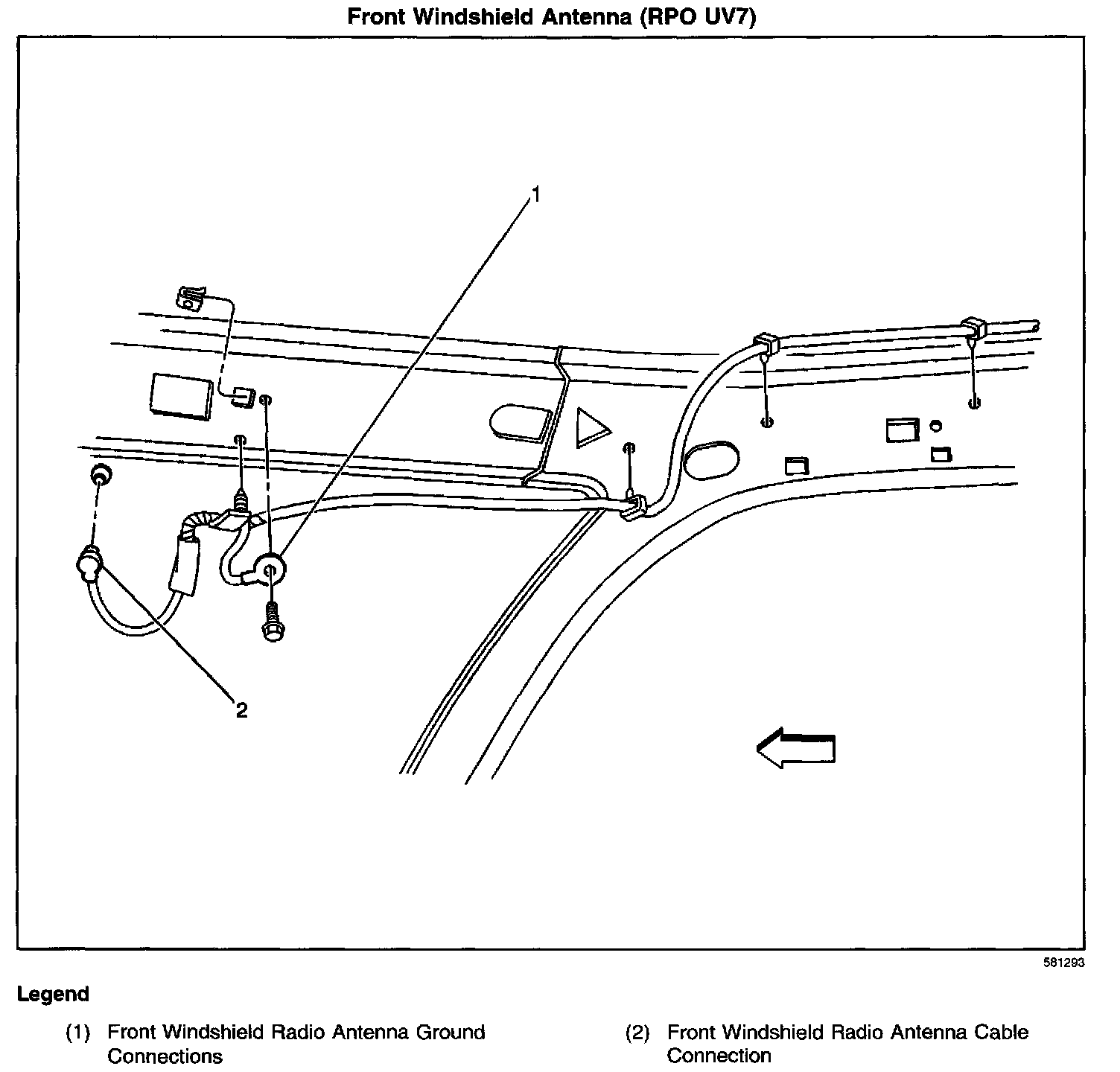 Front Windshield Antenna (RPO UV7)

1

2

581293

Legend

(1) Front Windshield Radio Antenna Ground Connections

(2) Front Windshield Radio Antenna Cable Connection