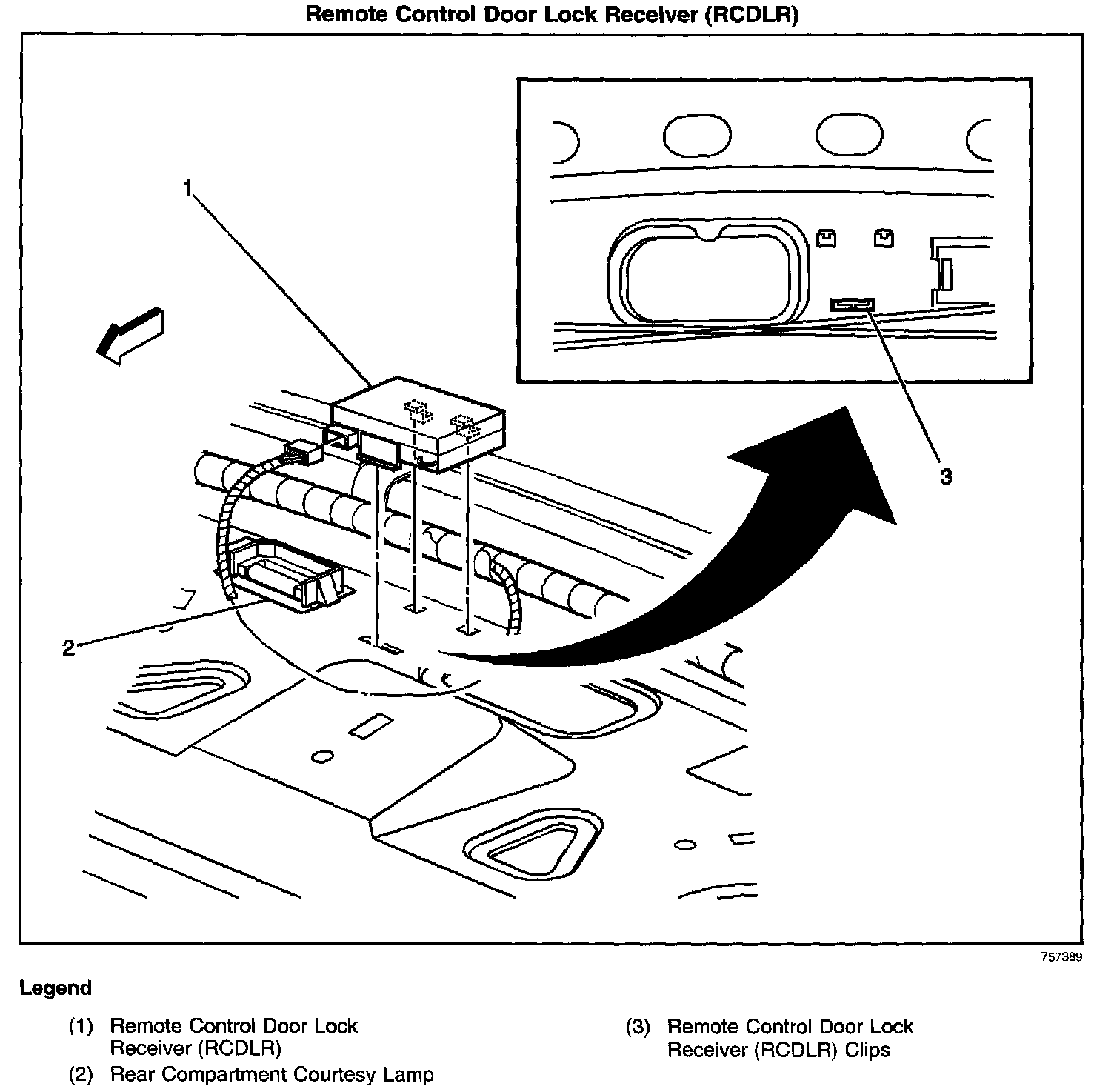 Remote Control Door Lock Receiver (RCDLR)

1

2

3

757389

Legend

(1) Remote Control Door Lock Receiver (RCDLR)

(2) Rear Compartment Courtesy Lamp

(3) Remote Control Door Lock Receiver (RCDLR) Clips