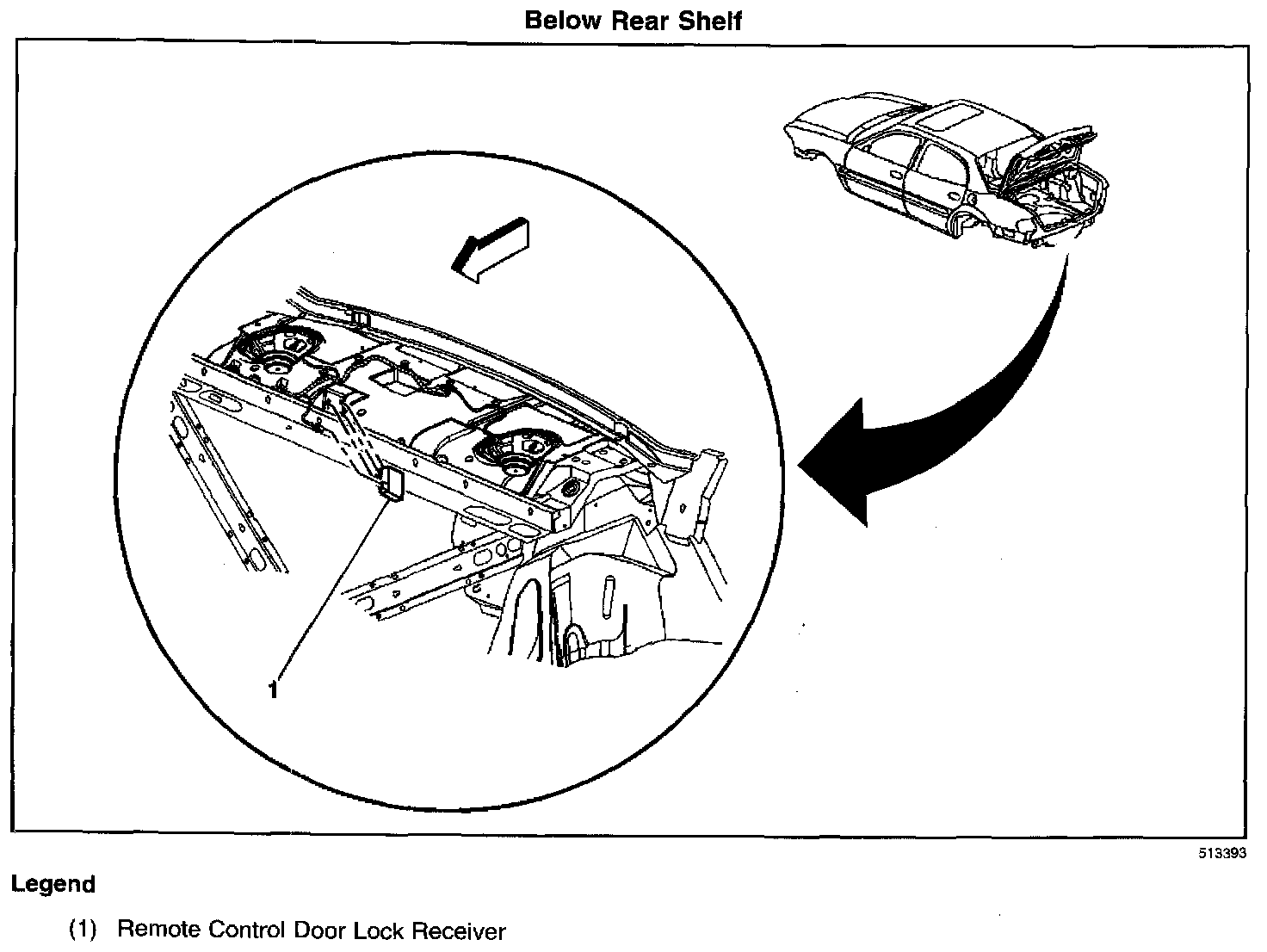 Below Rear Shelf

1

513393

Legend

(1) Remote Control Door Lock Receiver