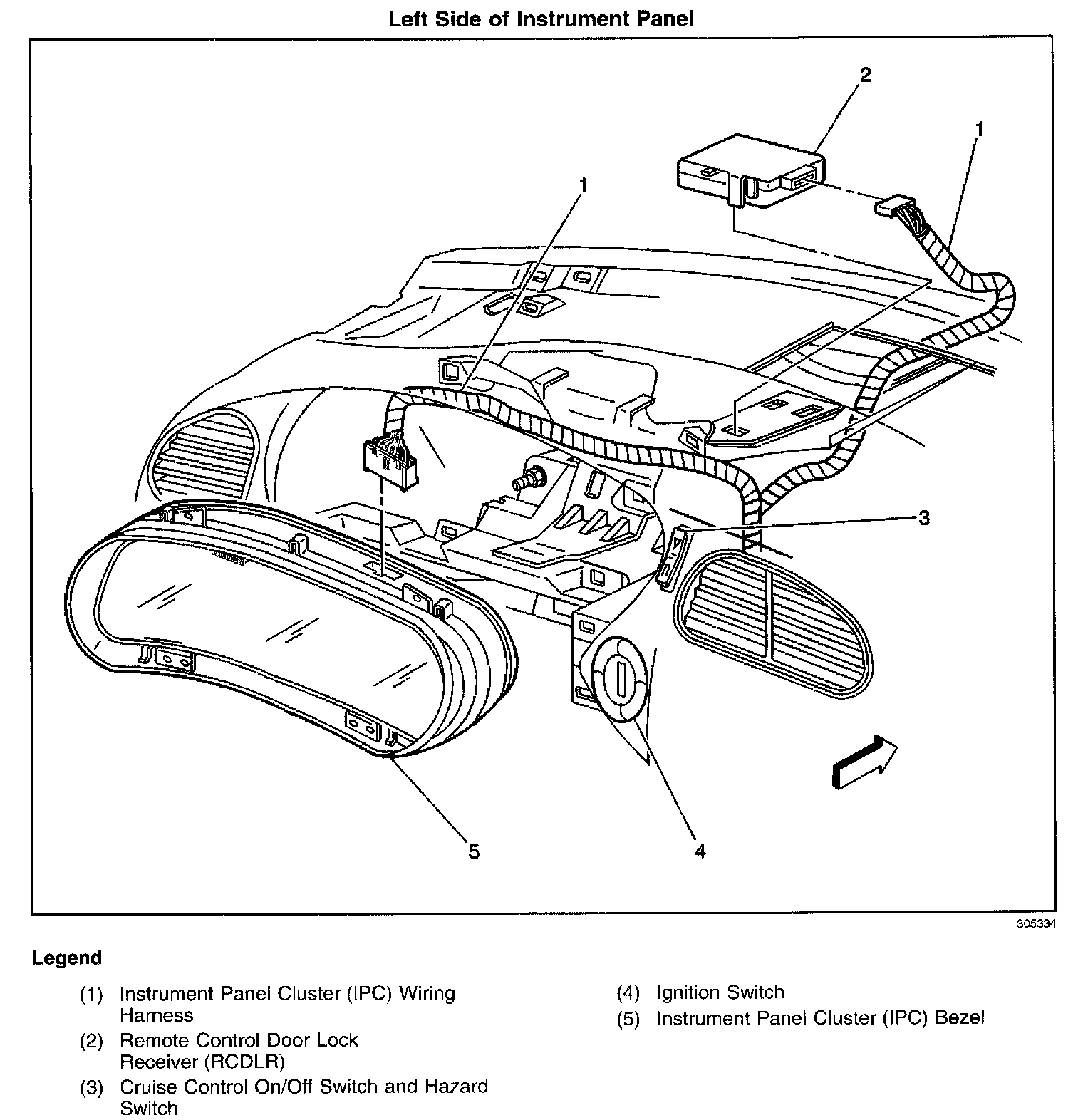 Left Side of Instrument Panel

2

1

1

3

5

4

305334

Legend

(1) Instrument Panel Cluster (IPC) Wiring Harness

(2) Remote Control Door Lock Receiver (RCDLR)

(3) Cruise Control On/Off Switch and Hazard Switch

(4) Ignition Switch

(5) Instrument Panel Cluster (IPC) Bezel