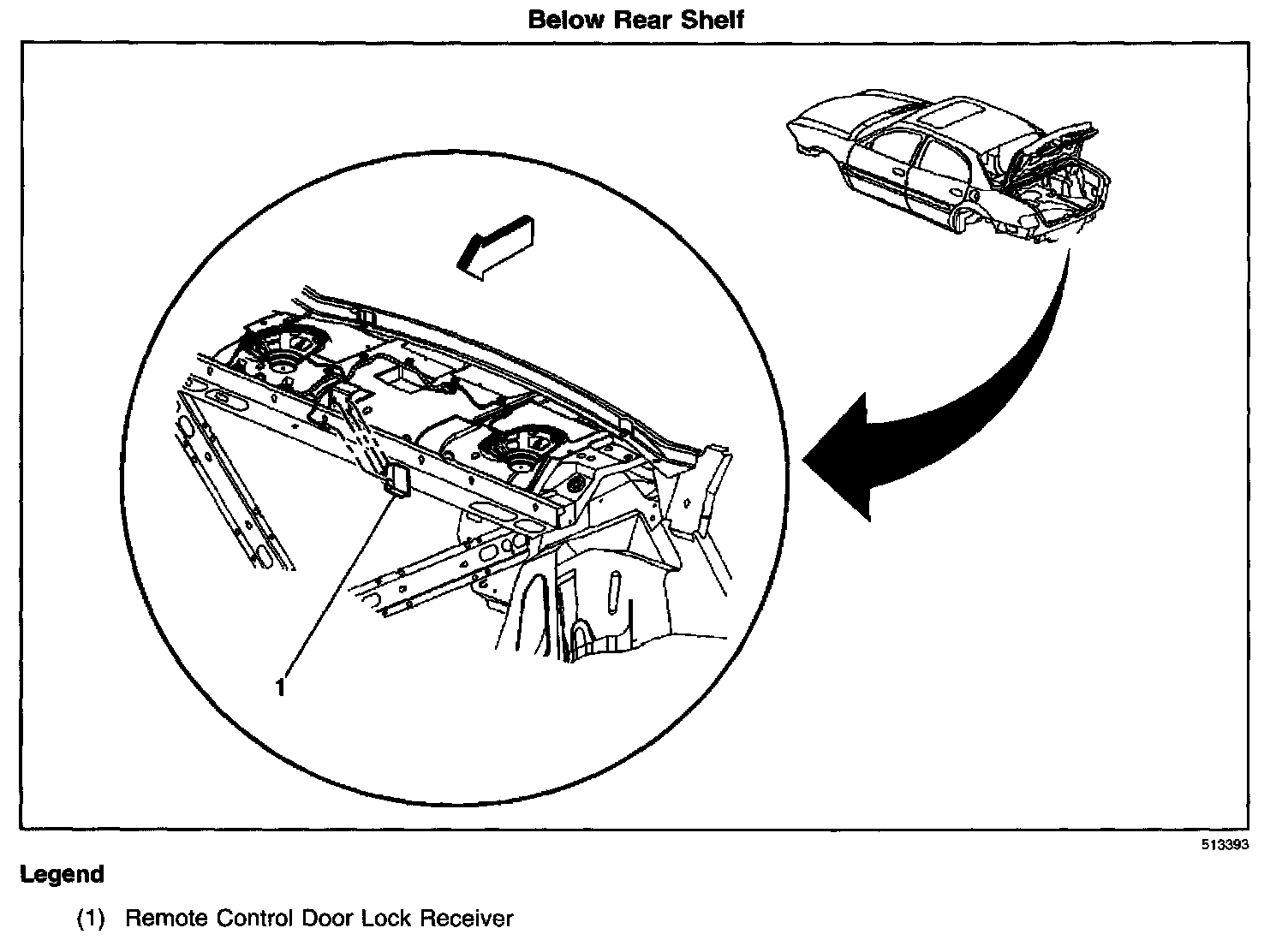 Below Rear Shelf

1

513393

Legend

(1) Remote Control Door Lock Receiver