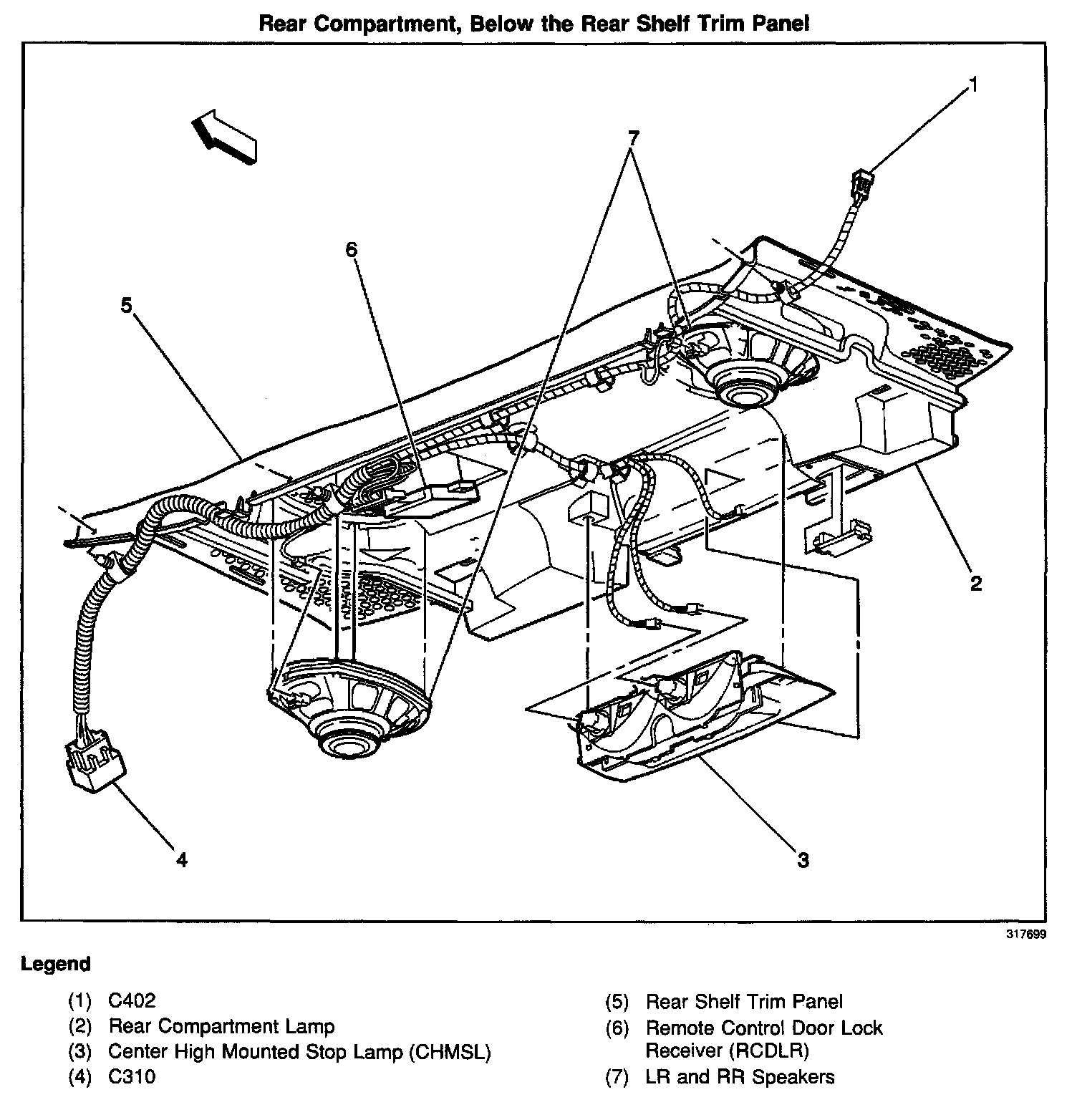 Rear Compartment, Below the Rear Shelf Trim Panel

1

7

6

5

2

4

3

317699

Legend

(1) C402
(2) Rear Compartment Lamp
(3) Center High Mounted Stop Lamp (CHMSL)
(4) C310

(5) Rear Shelf Trim Panel
(6) Remote Control Door Lock Receiver (RCDLR)
(7) LR and RR Speakers