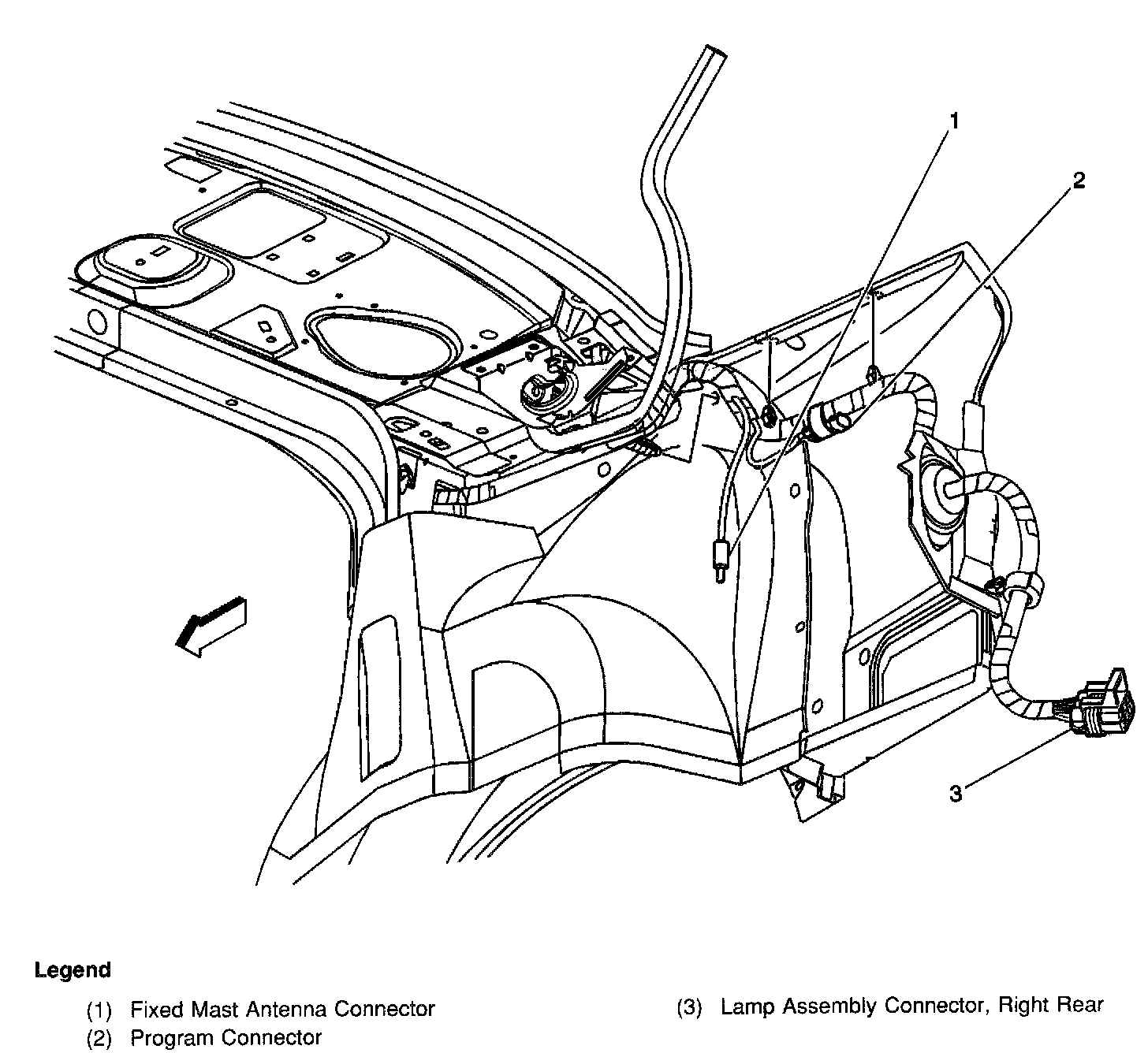 1

2

3

Legend

(1) Fixed Mast Antenna Connector
(2) Program Connector

(3) Lamp Assembly Connector, Right Rear