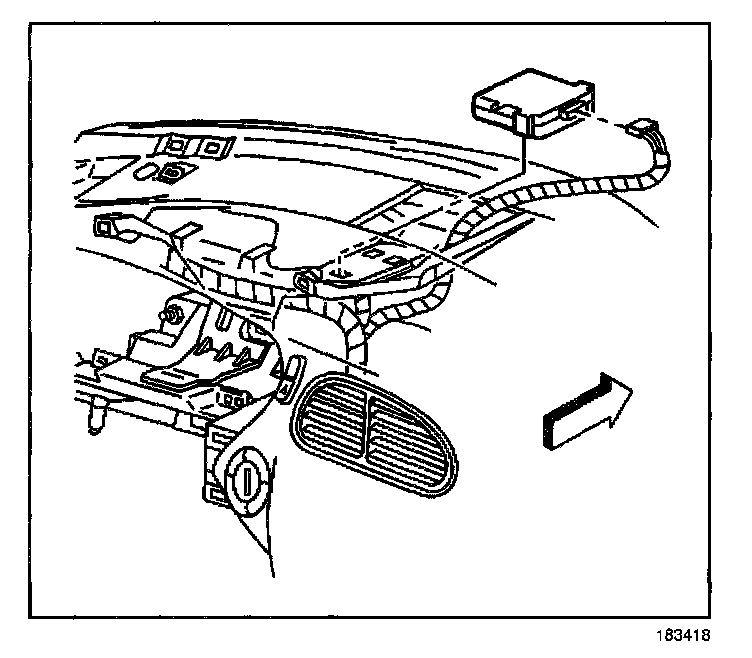 183418