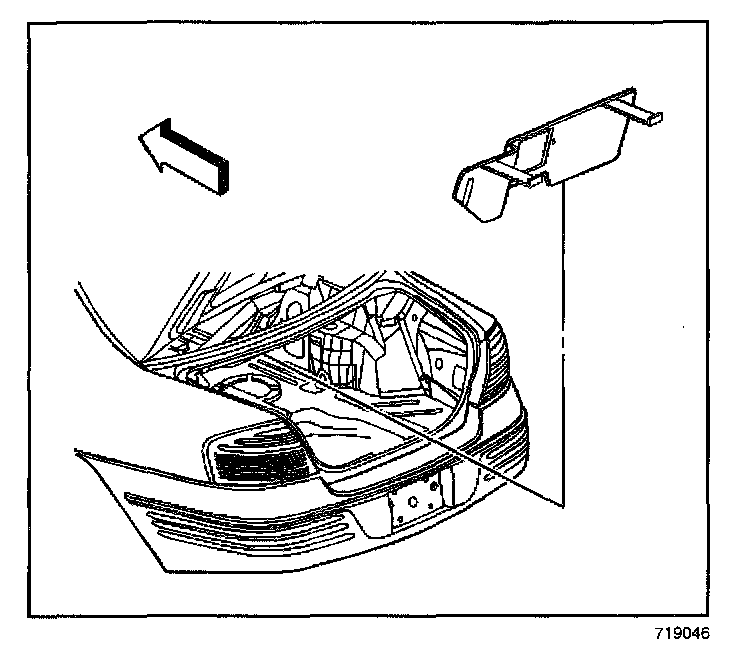 719046