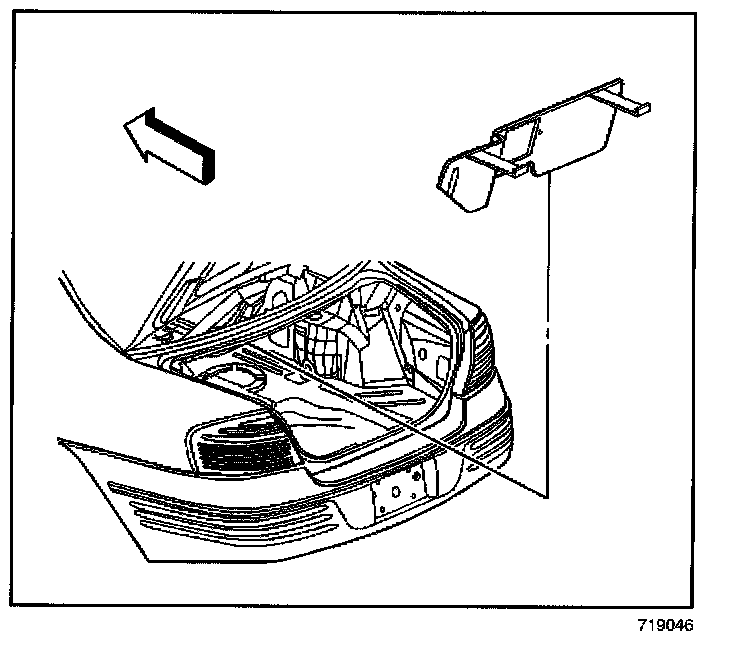 719046