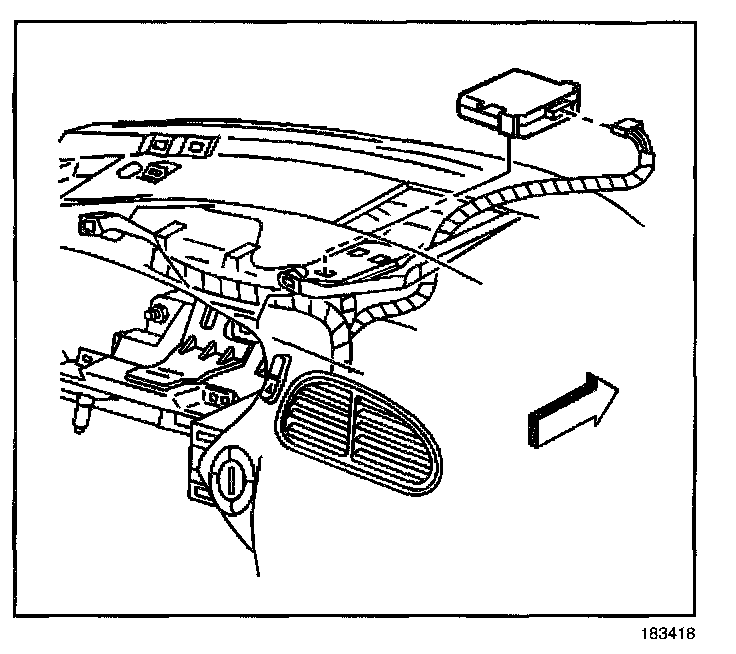 183418