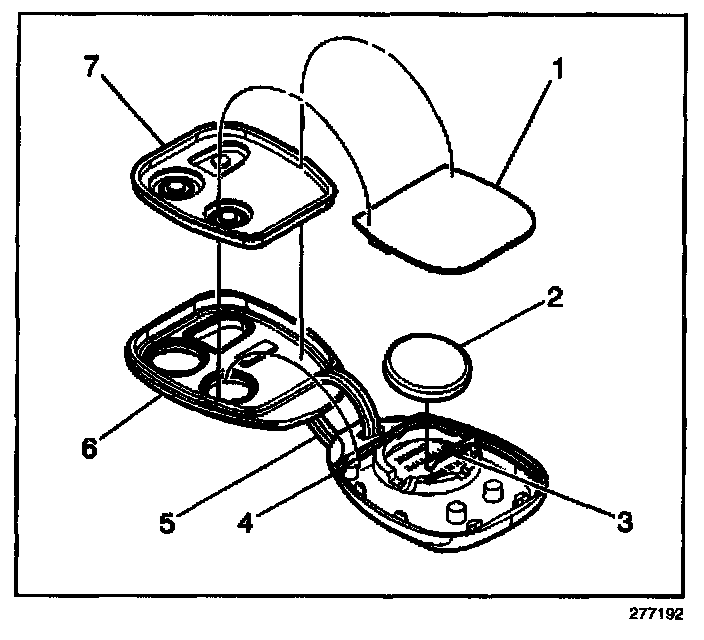 7
1
2
6
5
4
3
277192