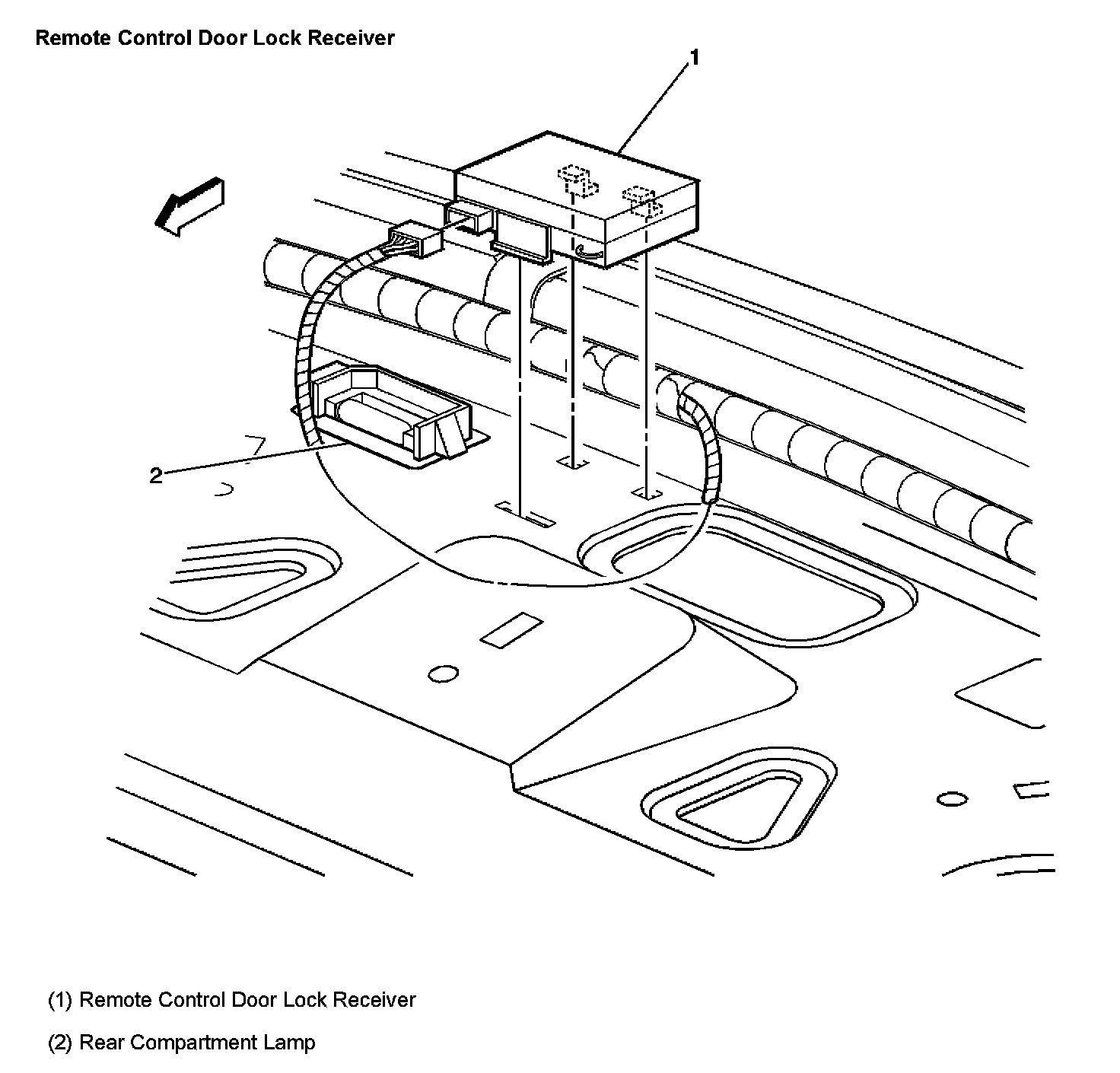 Remote Control Door Lock Receiver

1

2

(1) Remote Control Door Lock Receiver

(2) Rear Compartment Lamp