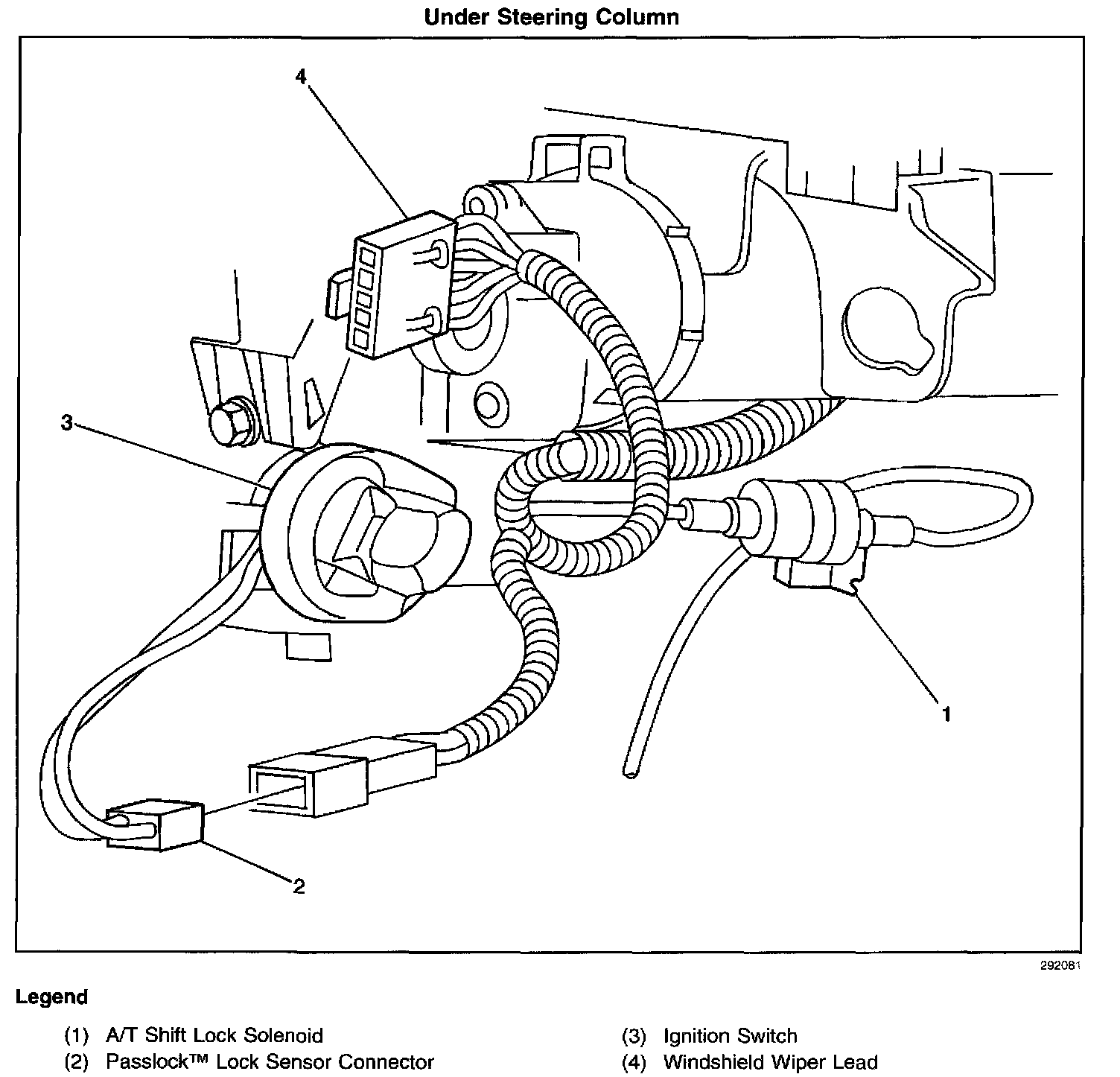 Under Steering Column

4

3

1

2

292081

Legend

(1) A/T Shift Lock Solenoid
(2) Passlock™ Lock Sensor Connector

(3) Ignition Switch
(4) Windshield Wiper Lead