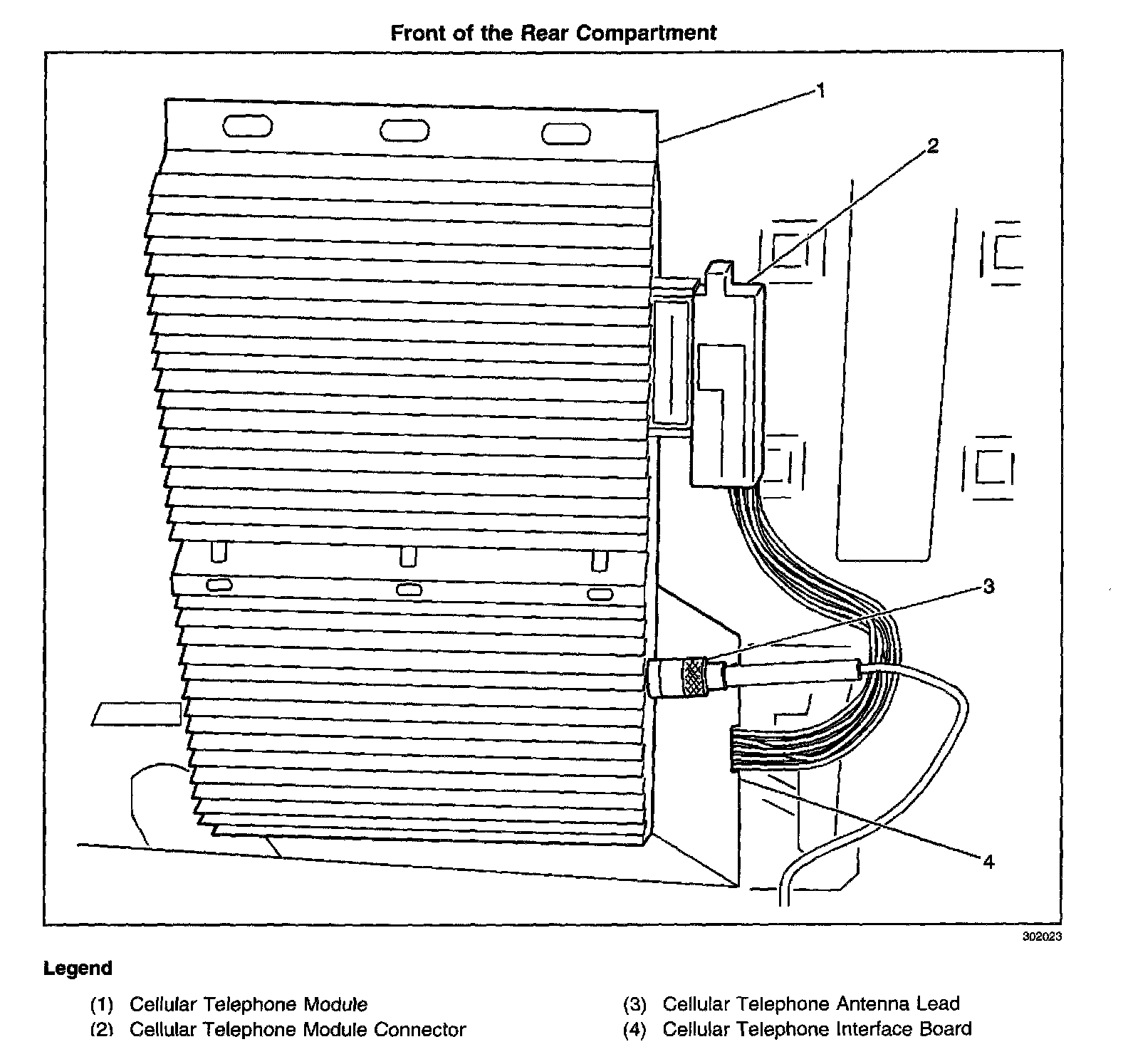 Front of the Rear Compartment

1
2
3
4

302023

Legend

(1) Cellular Telephone Module
(2) Cellular Telephone Module Connector
(3) Cellular Telephone Antenna Lead
(4) Cellular Telephone Interface Board