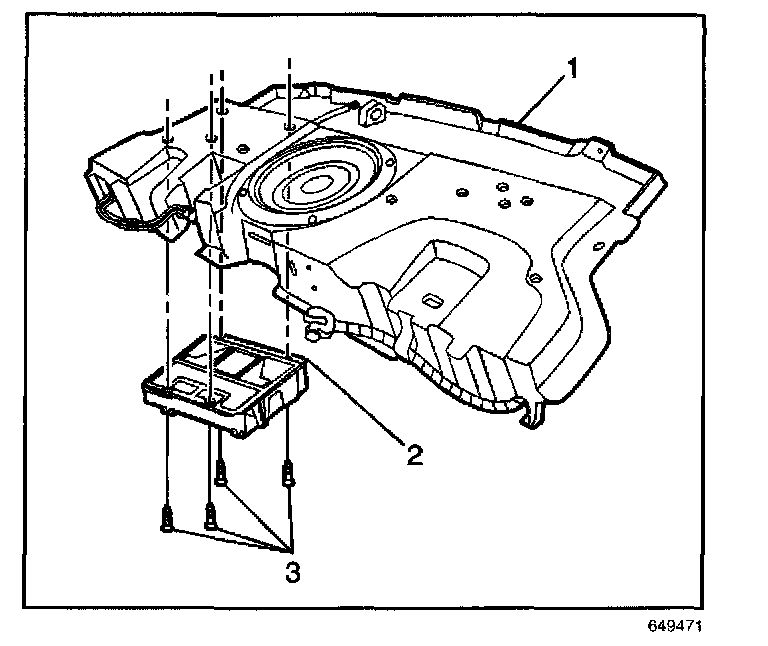 1

2

3

649471