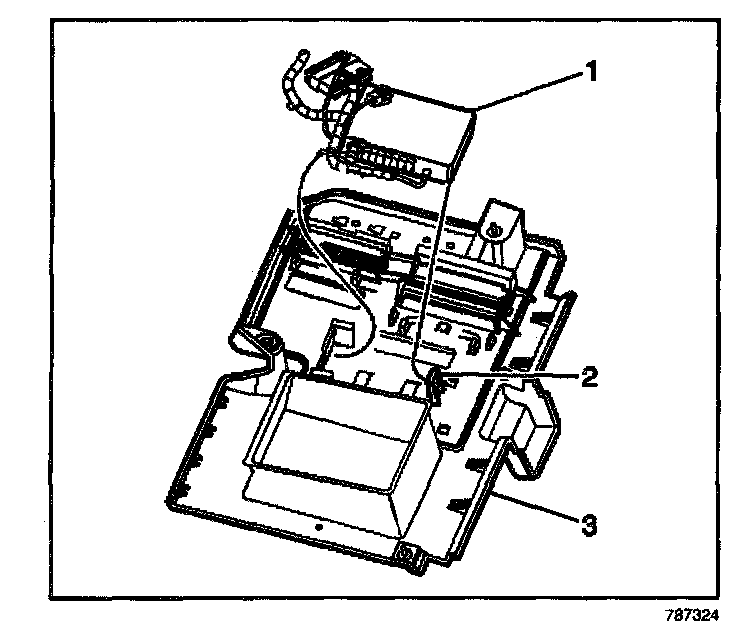 1
2
3
787324