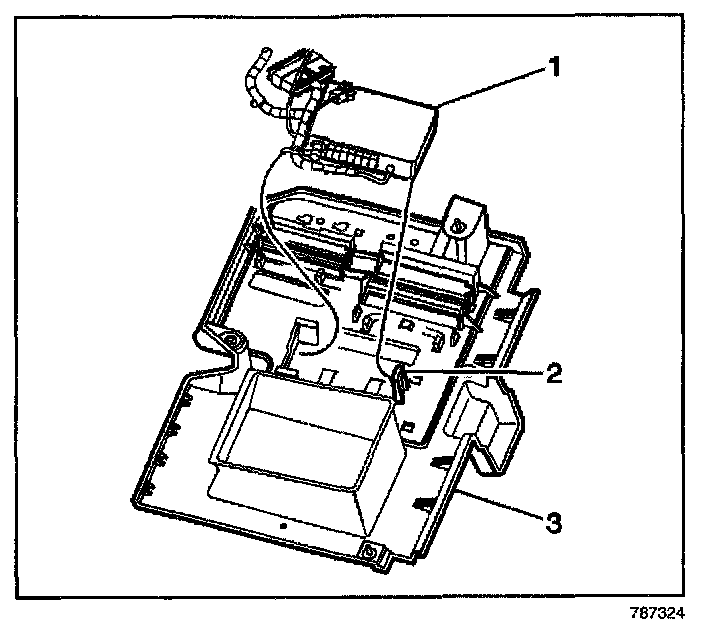 1
2
3
787324