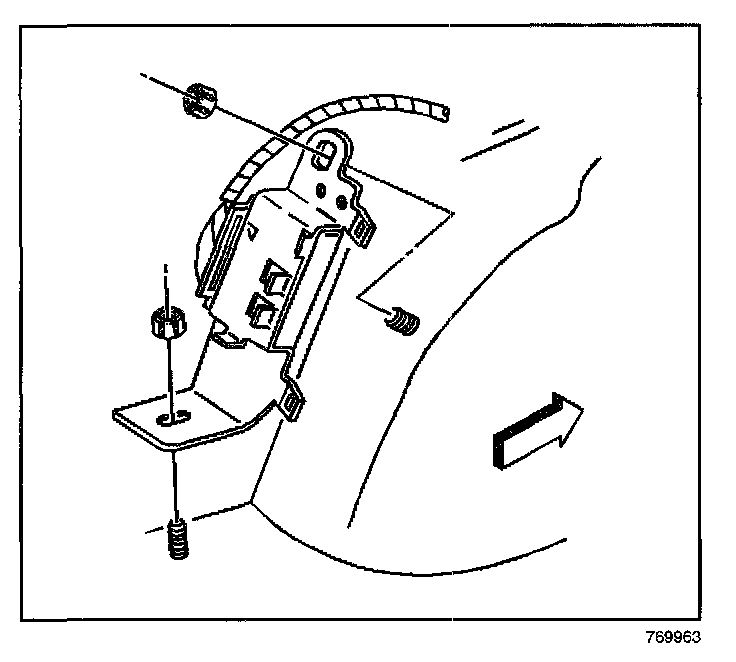 769963