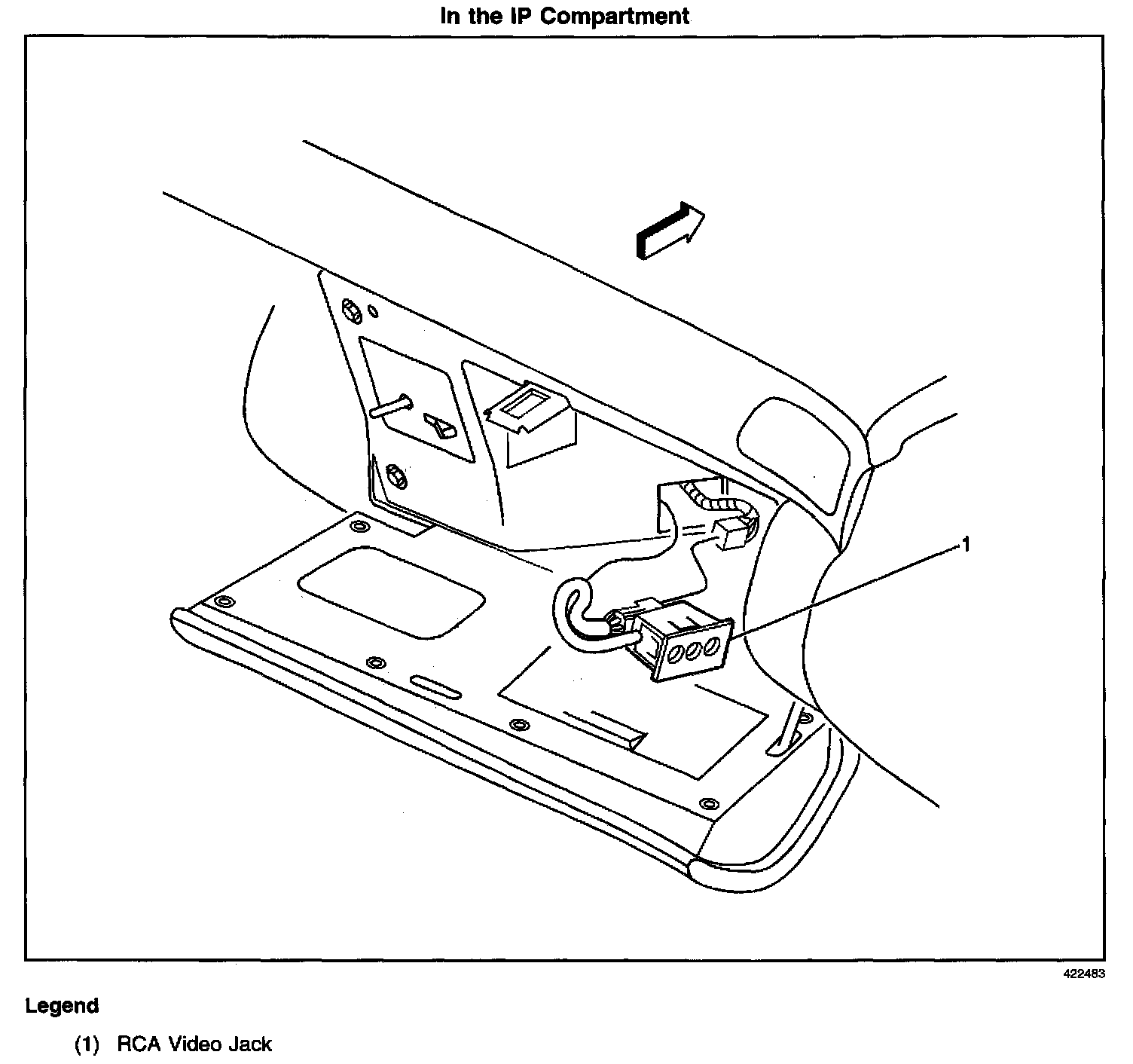 In the IP Compartment

1

422483

Legend

(1) RCA Video Jack