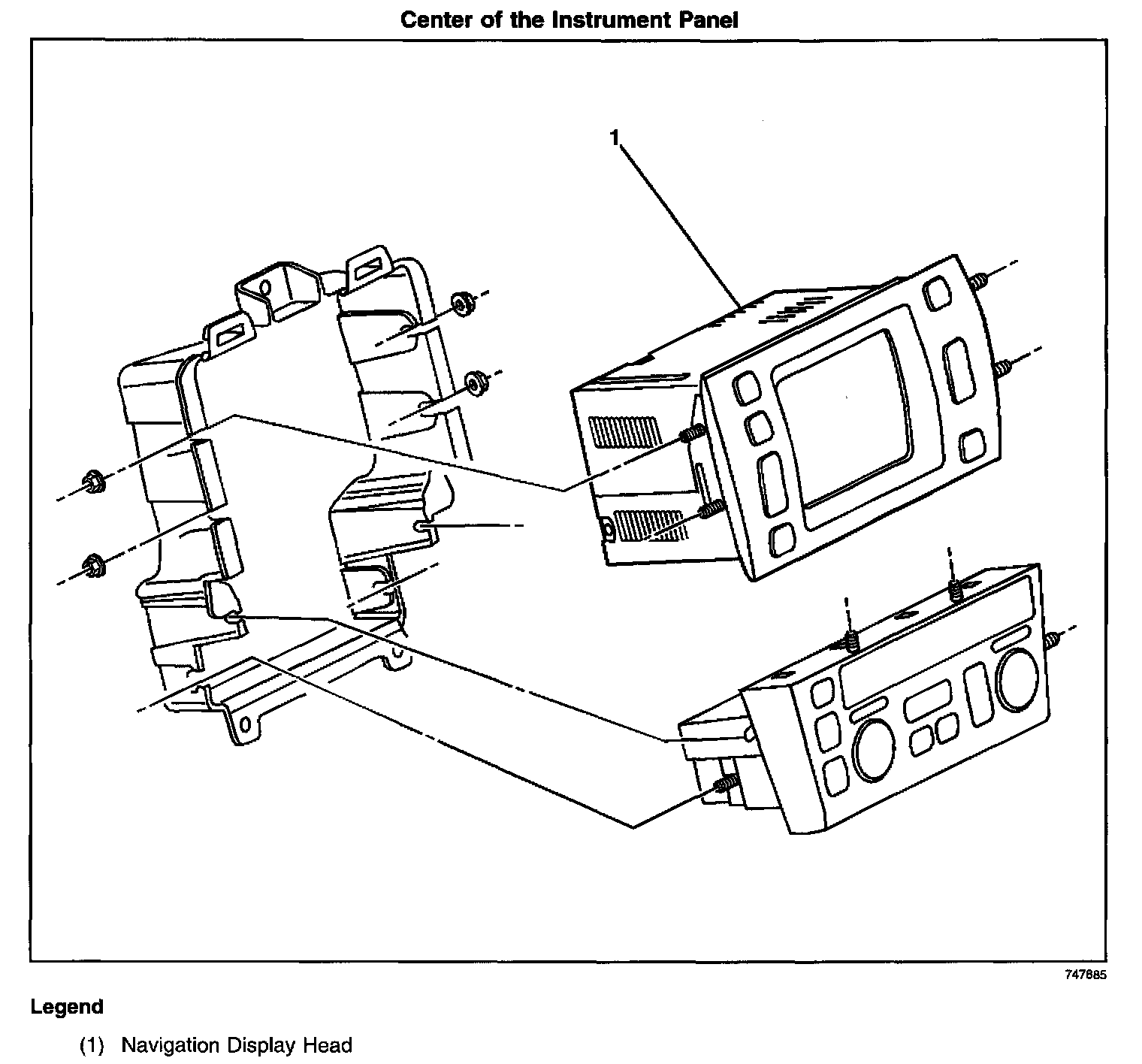 Center of the Instrument Panel

1

747885

Legend

(1) Navigation Display Head