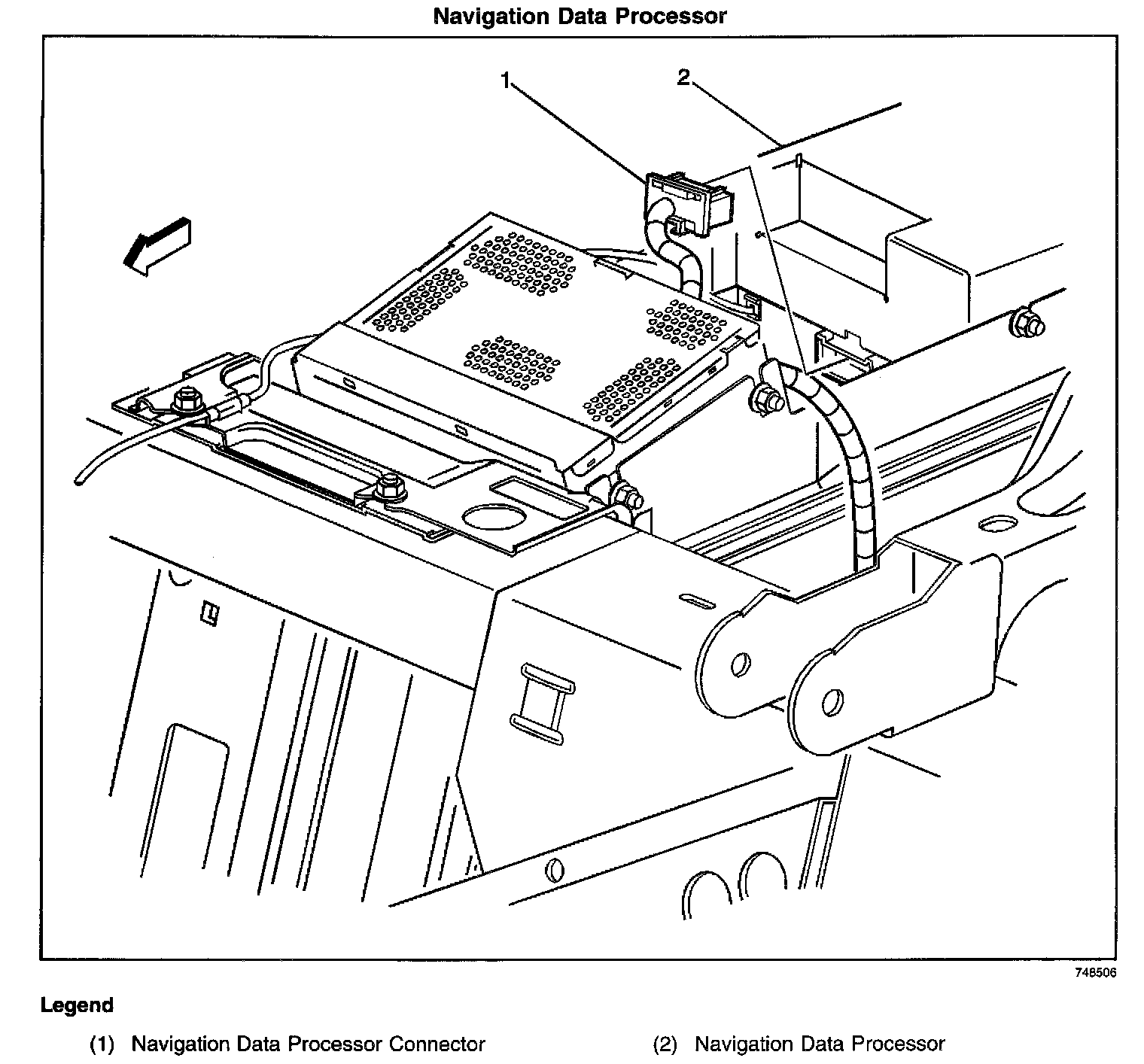 Navigation Data Processor

1

2

748506

Legend

(1) Navigation Data Processor Connector

(2) Navigation Data Processor