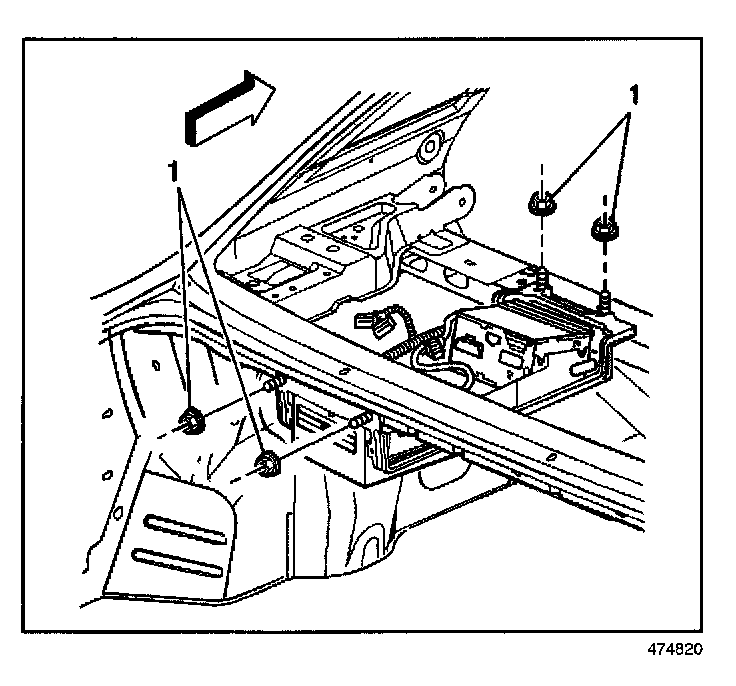 1

1

474820