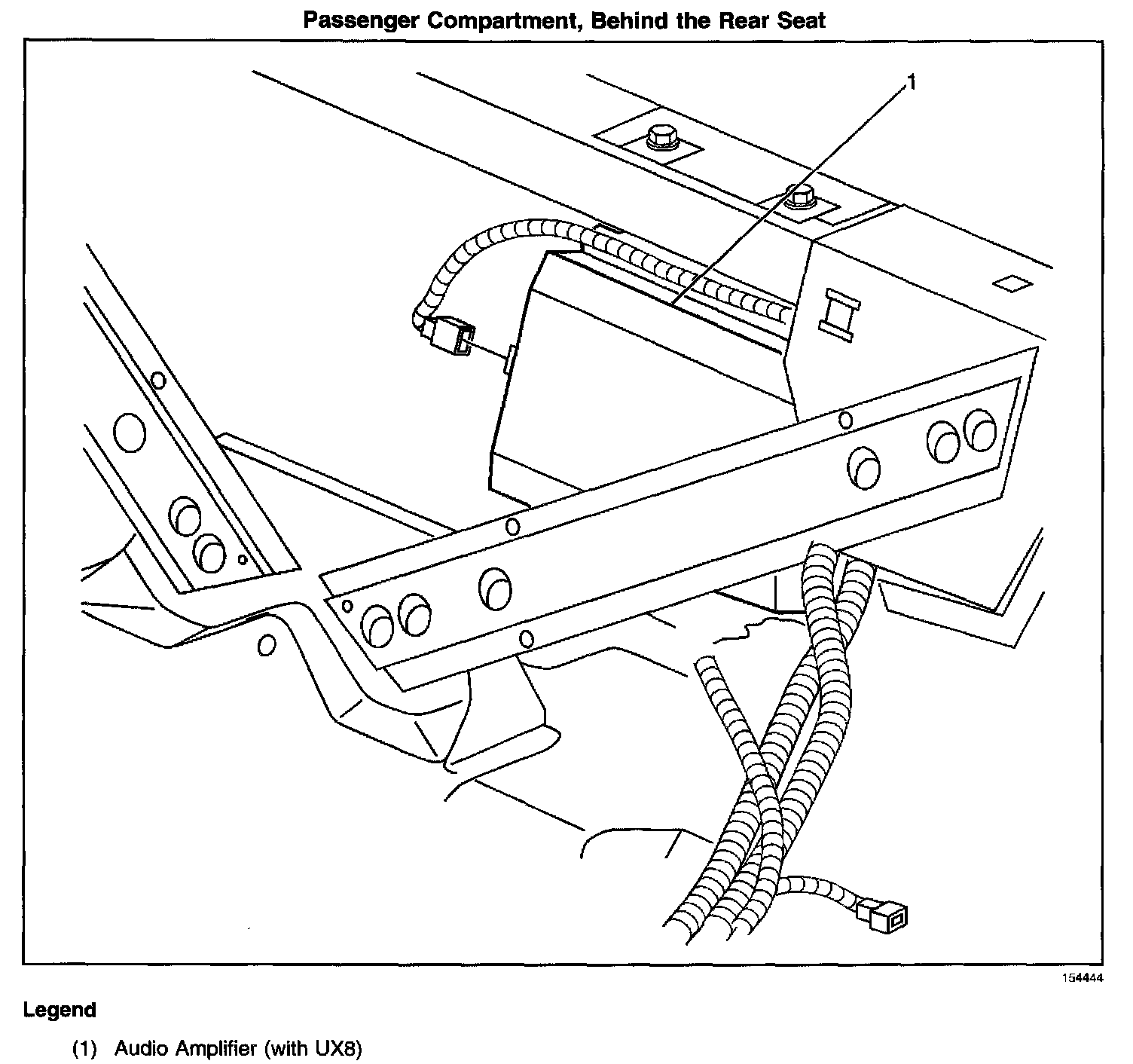 Passenger Compartment, Behind the Rear Seat

1

154444

Legend

(1) Audio Amplifier (with UX8)