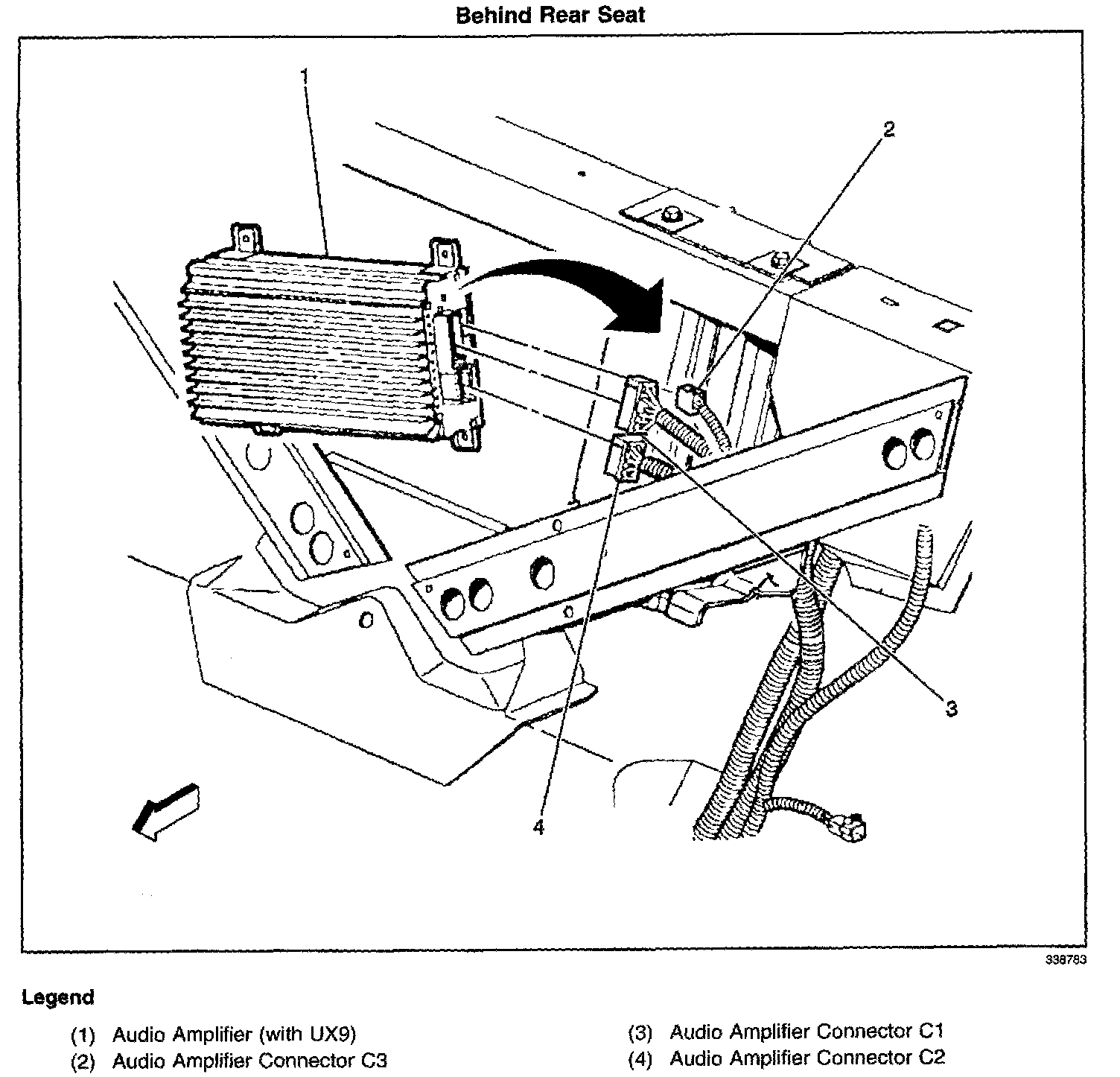 Behind Rear Seat

1

2

3

4

338783

Legend

(1) Audio Amplifier (with UX9)
(2) Audio Amplifier Connector C3

(3) Audio Amplifier Connector C1
(4) Audio Amplifier Connector C2