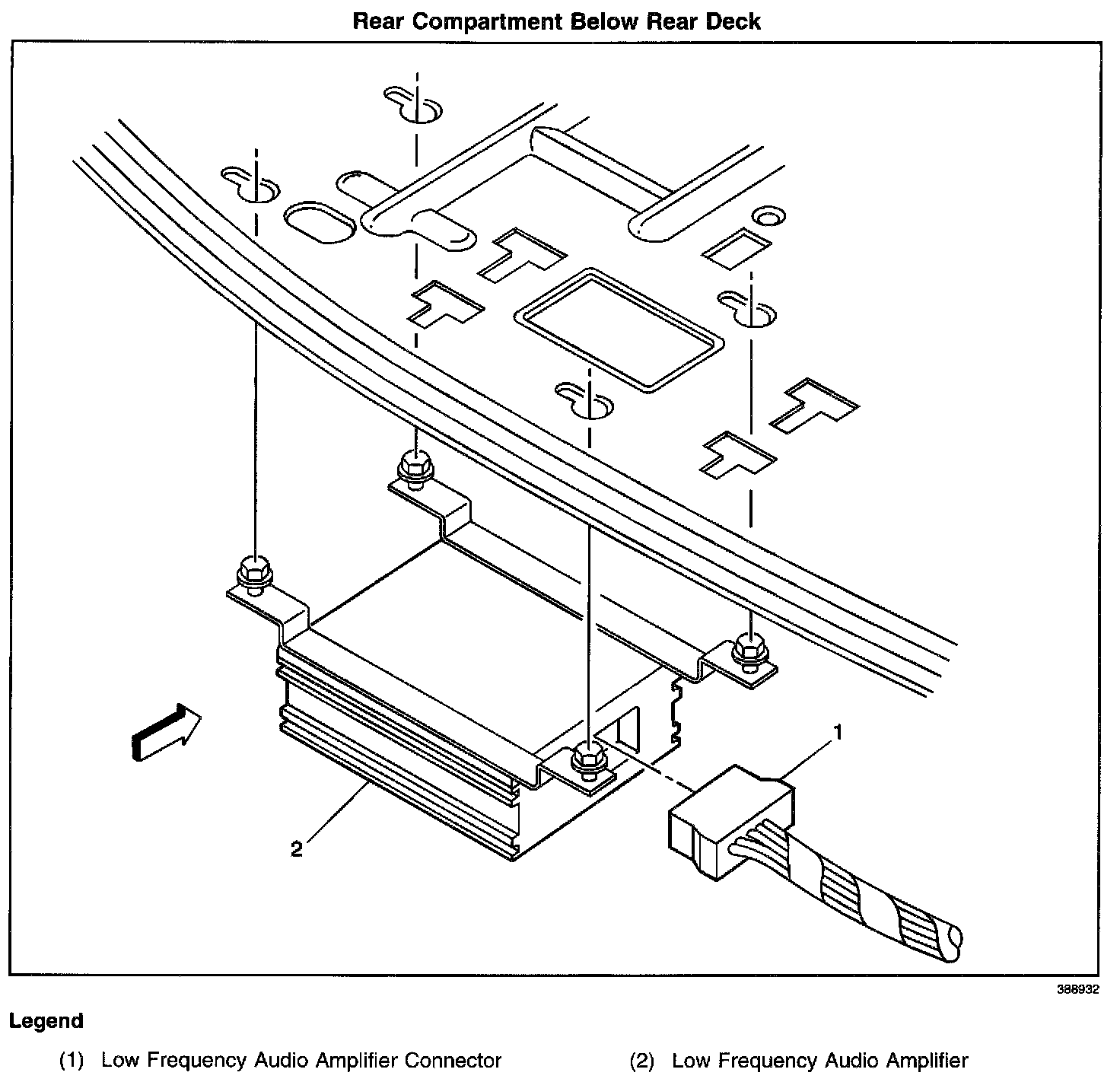 Rear Compartment Below Rear Deck

1

2

388932

Legend

(1) Low Frequency Audio Amplifier Connector

(2) Low Frequency Audio Amplifier