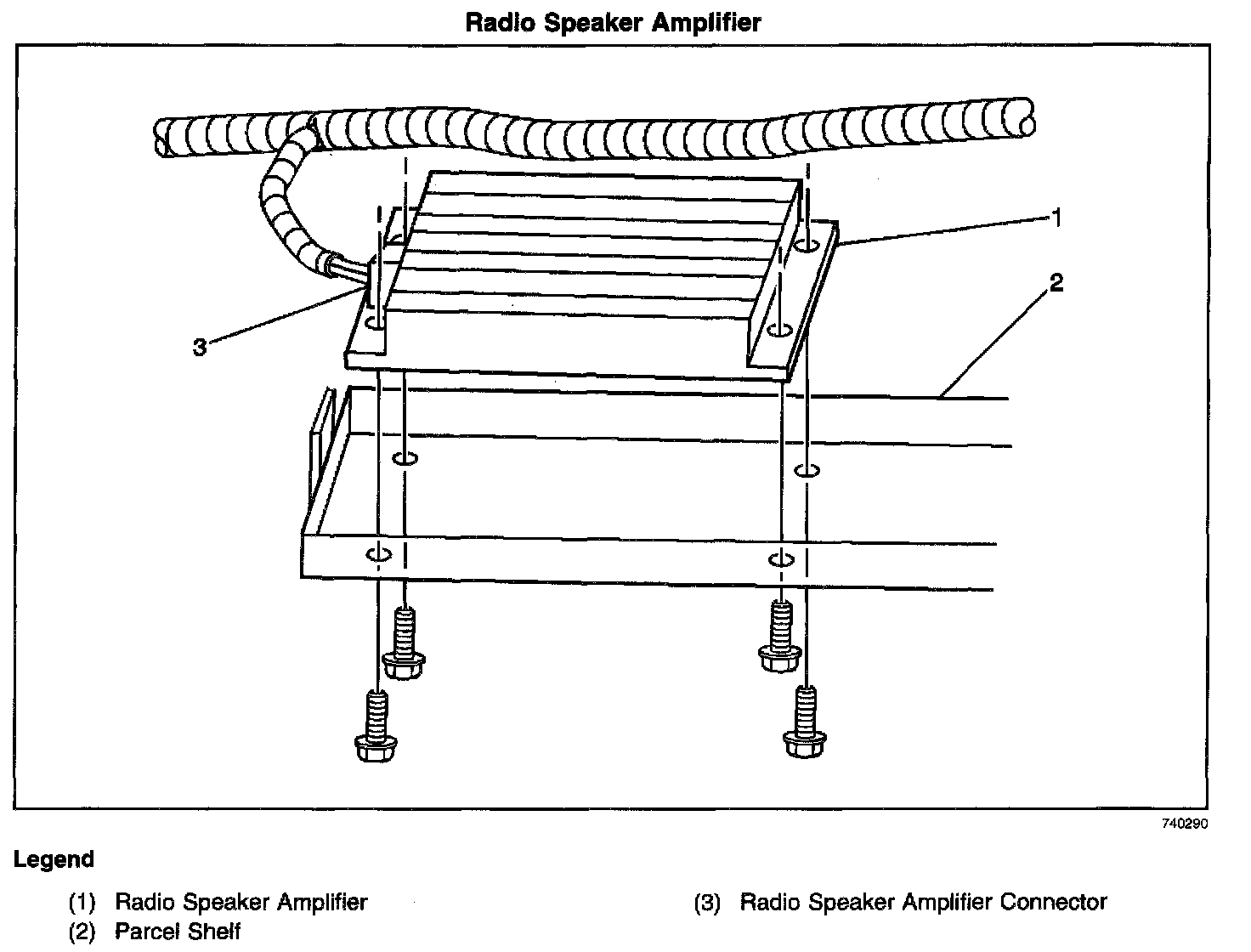 Radio Speaker Amplifier

1

2

3

740290

Legend

(1) Radio Speaker Amplifier
(2) Parcel Shelf

(3) Radio Speaker Amplifier Connector