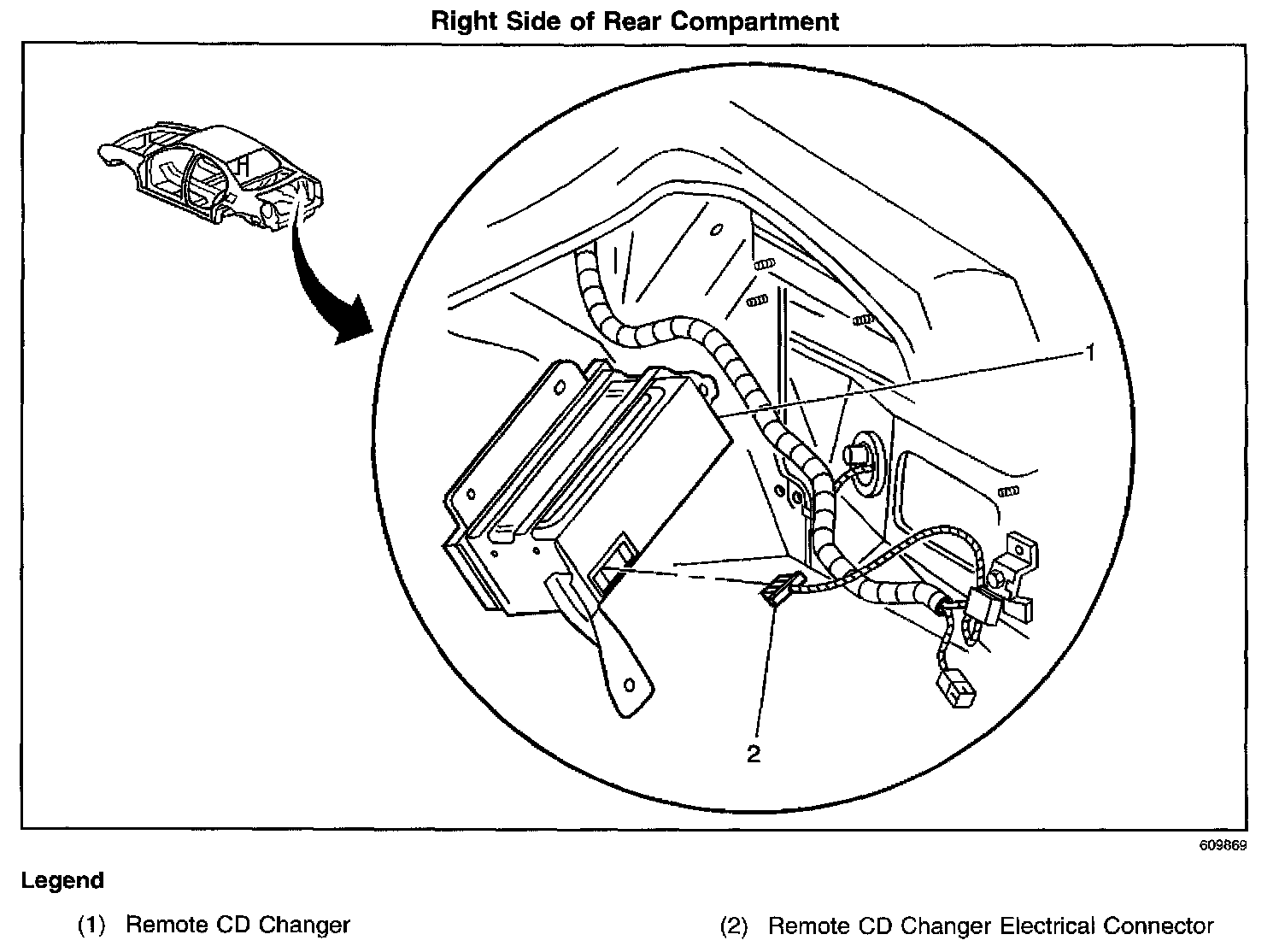 Right Side of Rear Compartment

1

2

609869

Legend

(1) Remote CD Changer

(2) Remote CD Changer Electrical Connector