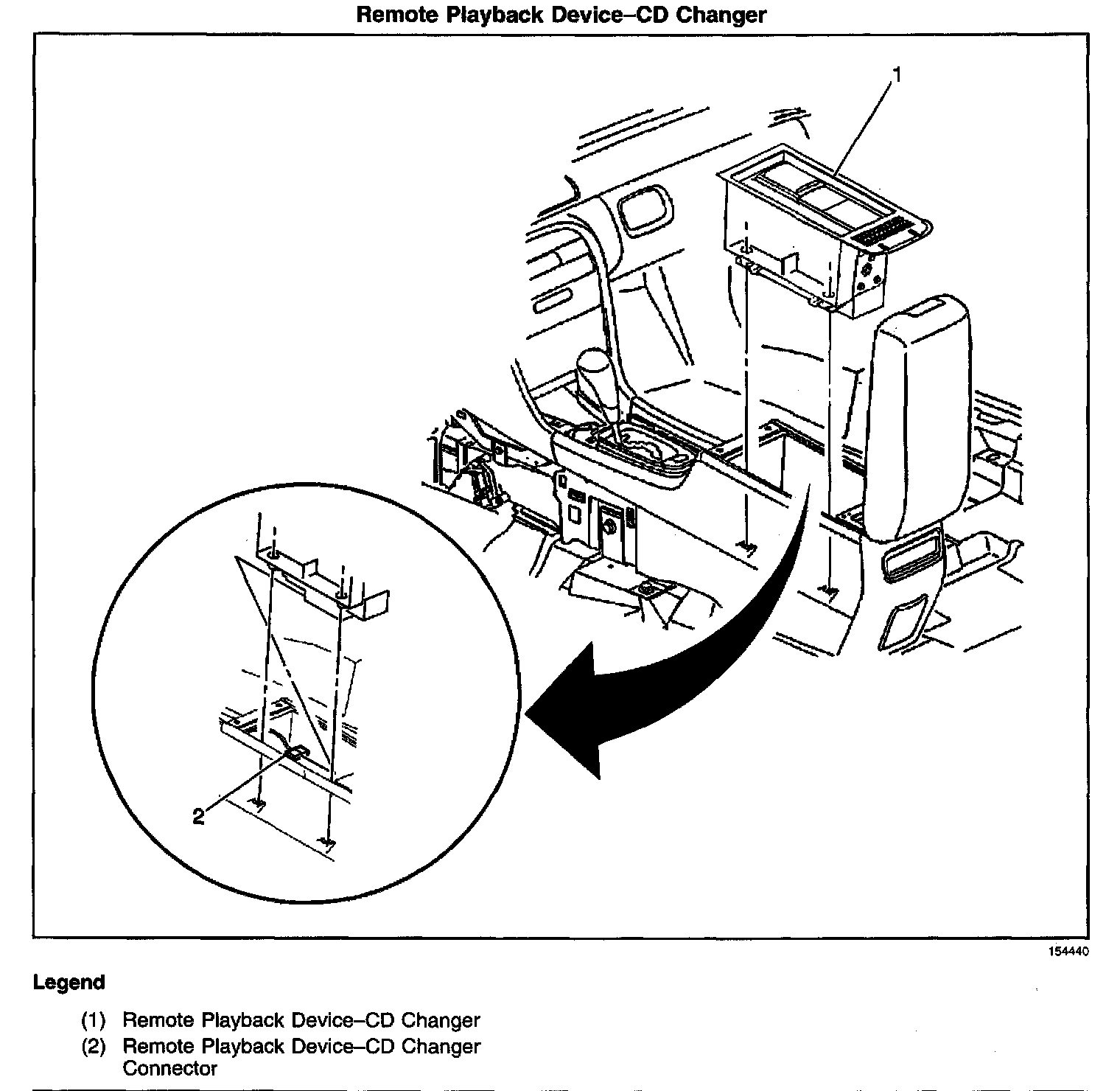 Remote Playback Device–CD Changer

1

2

154440

Legend

(1) Remote Playback Device–CD Changer
(2) Remote Playback Device–CD Changer Connector