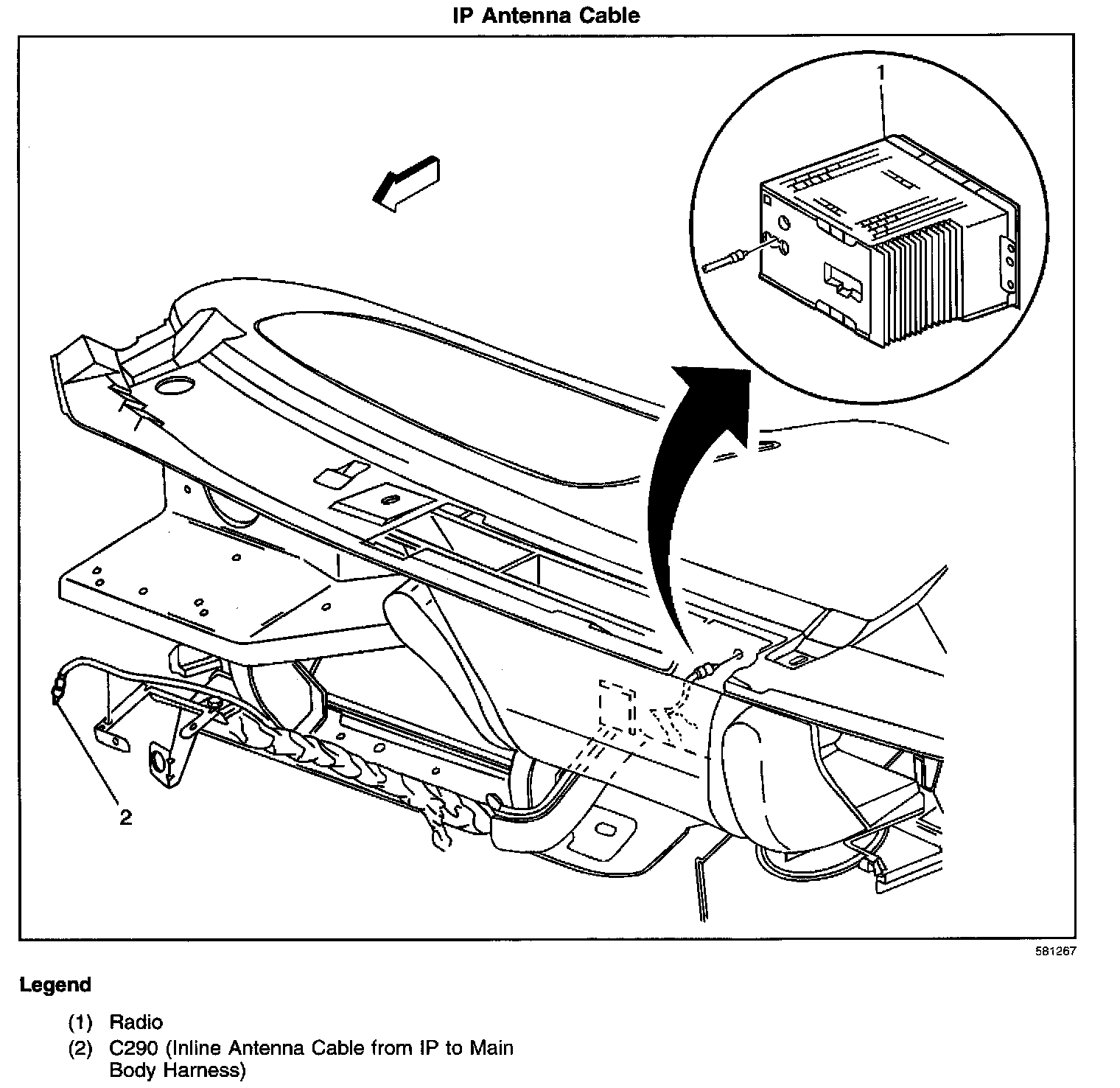 IP Antenna Cable

1

2

581267

Legend

(1) Radio

(2) C290 (Inline Antenna Cable from IP to Main Body Harness)