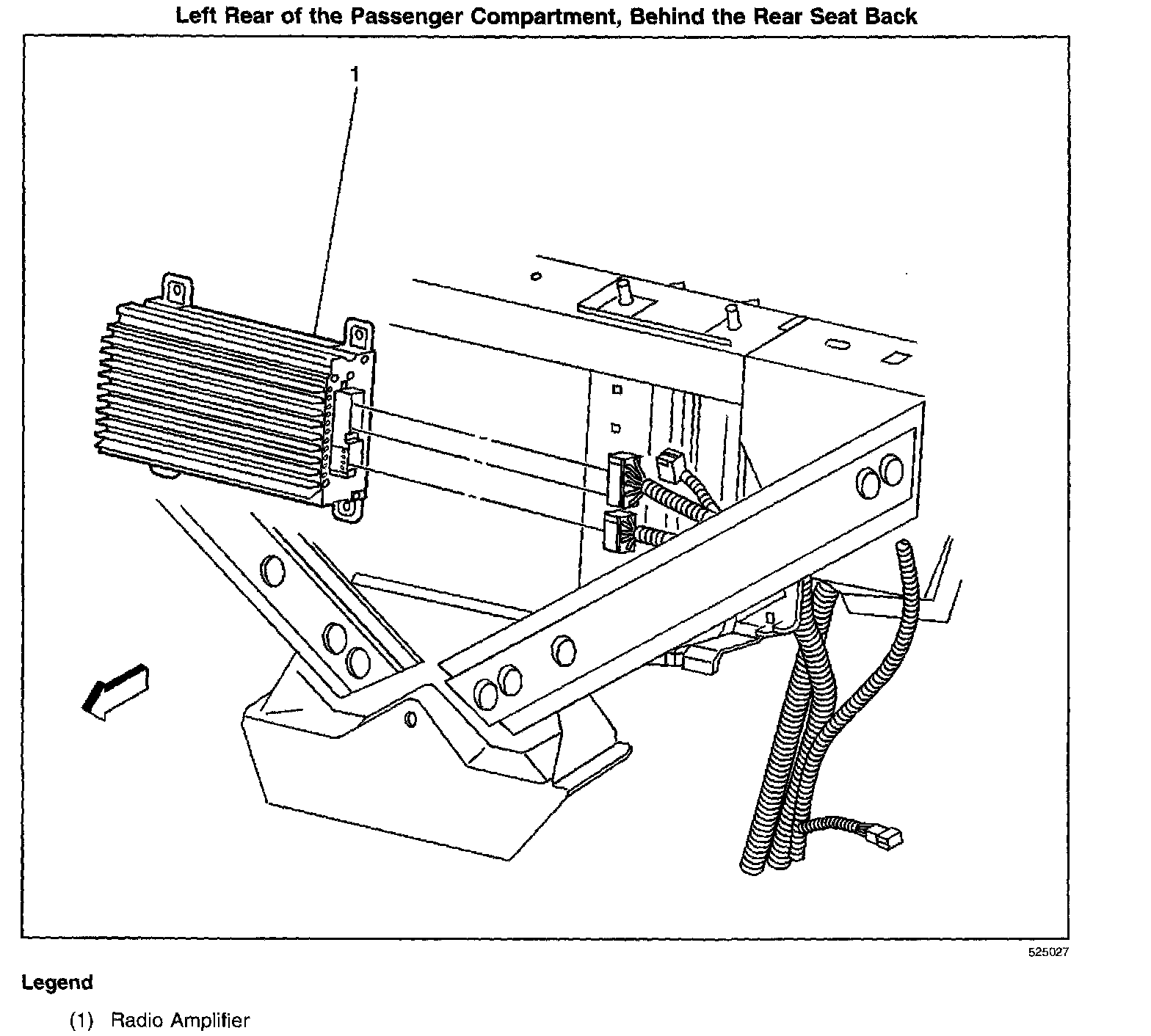 Left Rear of the Passenger Compartment, Behind the Rear Seat Back

1

525027

Legend

(1) Radio Amplifier