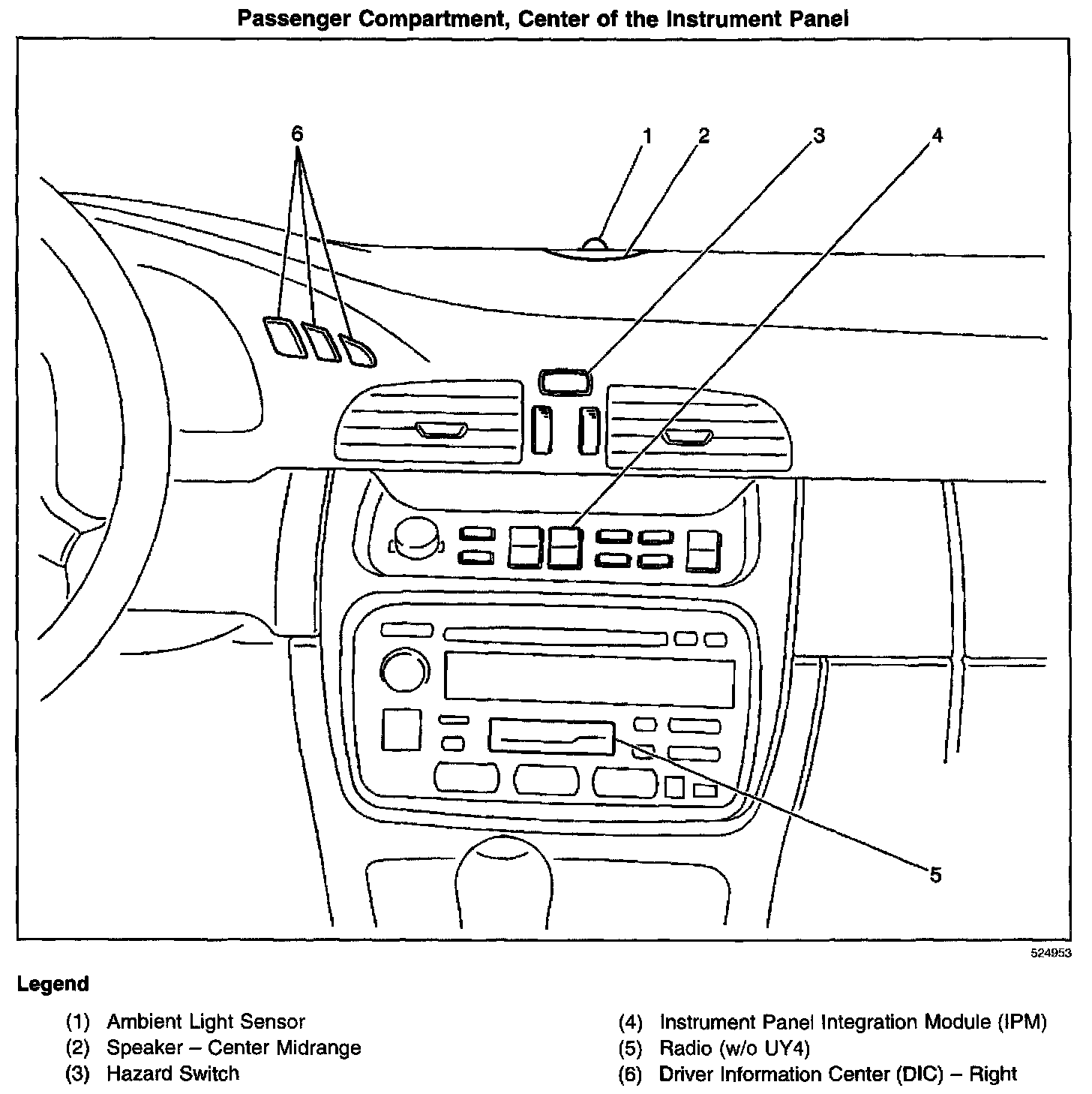 Passenger Compartment, Center of the Instrument Panel

6

1

2

3

4

5

524953

Legend

(1) Ambient Light Sensor
(2) Speaker – Center Midrange
(3) Hazard Switch

(4) Instrument Panel Integration Module (IPM)
(5) Radio (w/o UY4)
(6) Driver Information Center (DIC) – Right