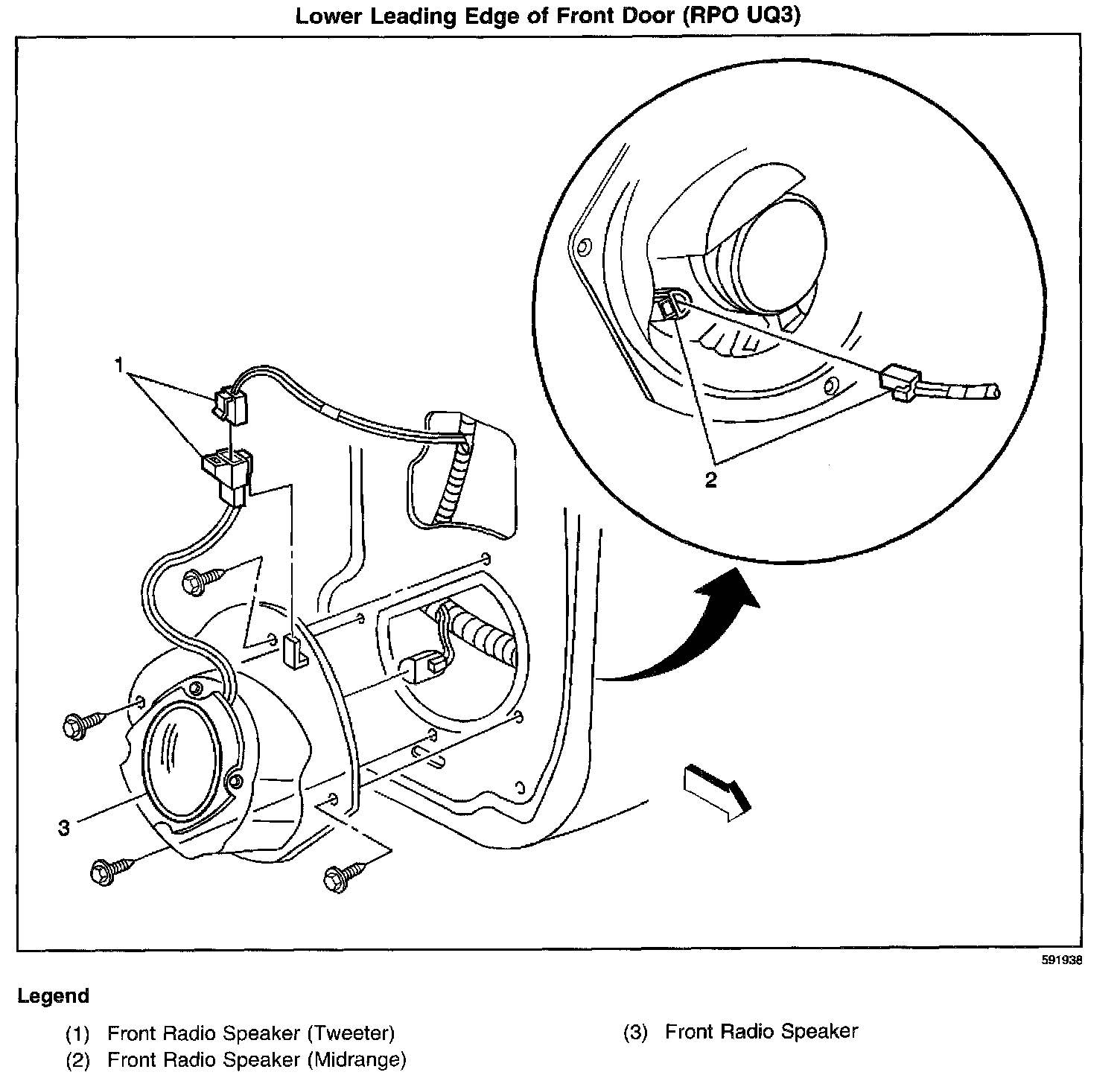 Lower Leading Edge of Front Door (RPO UQ3)

1

2

3

591938

Legend

(1) Front Radio Speaker (Tweeter)
(2) Front Radio Speaker (Midrange)

(3) Front Radio Speaker